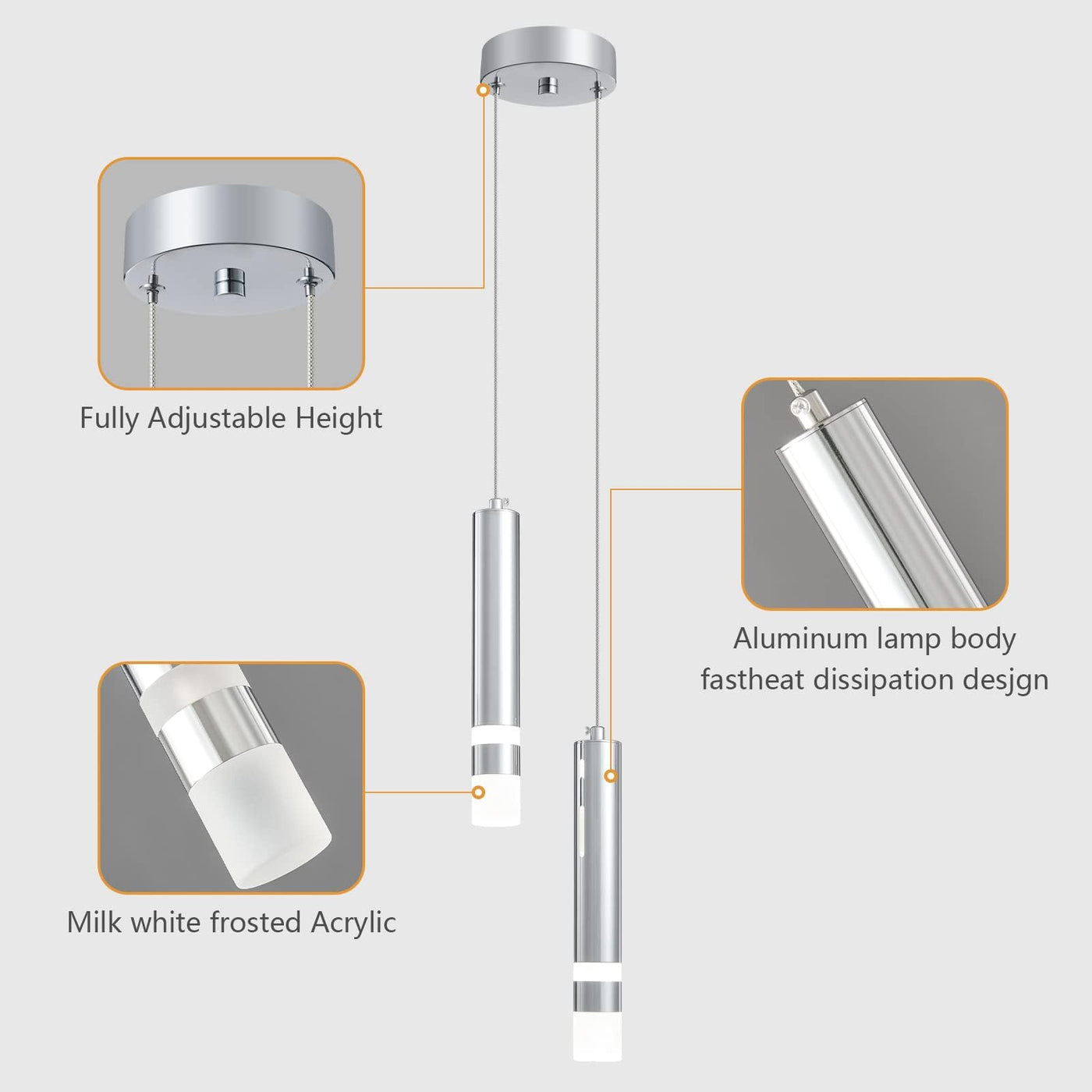 Fully Adjustable Height

Aluminum lamp body fastheat dissipation desjgn

Milk white frosted Acrylic