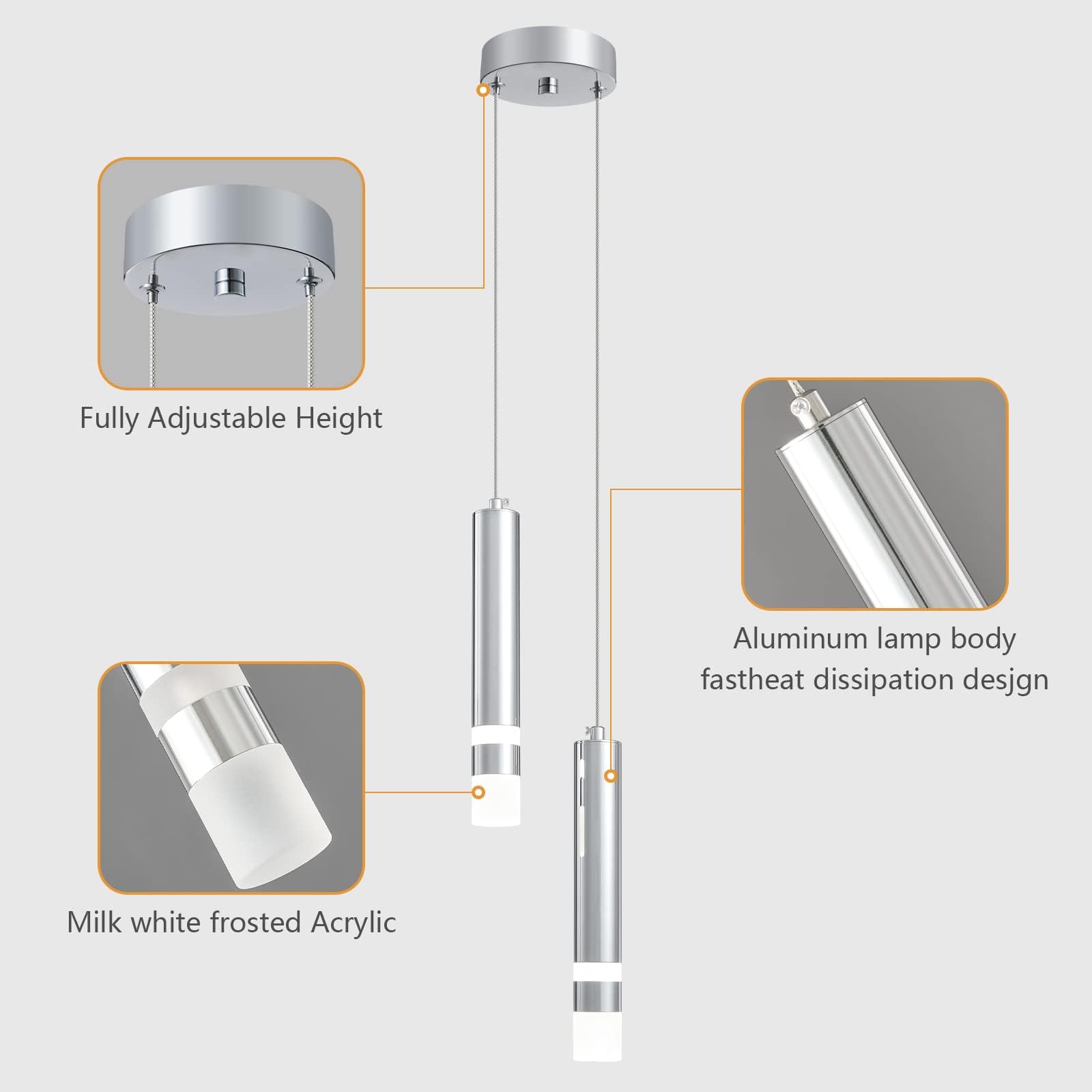 Fully Adjustable Height

Aluminum lamp body fastheat dissipation desjgn

Milk white frosted Acrylic