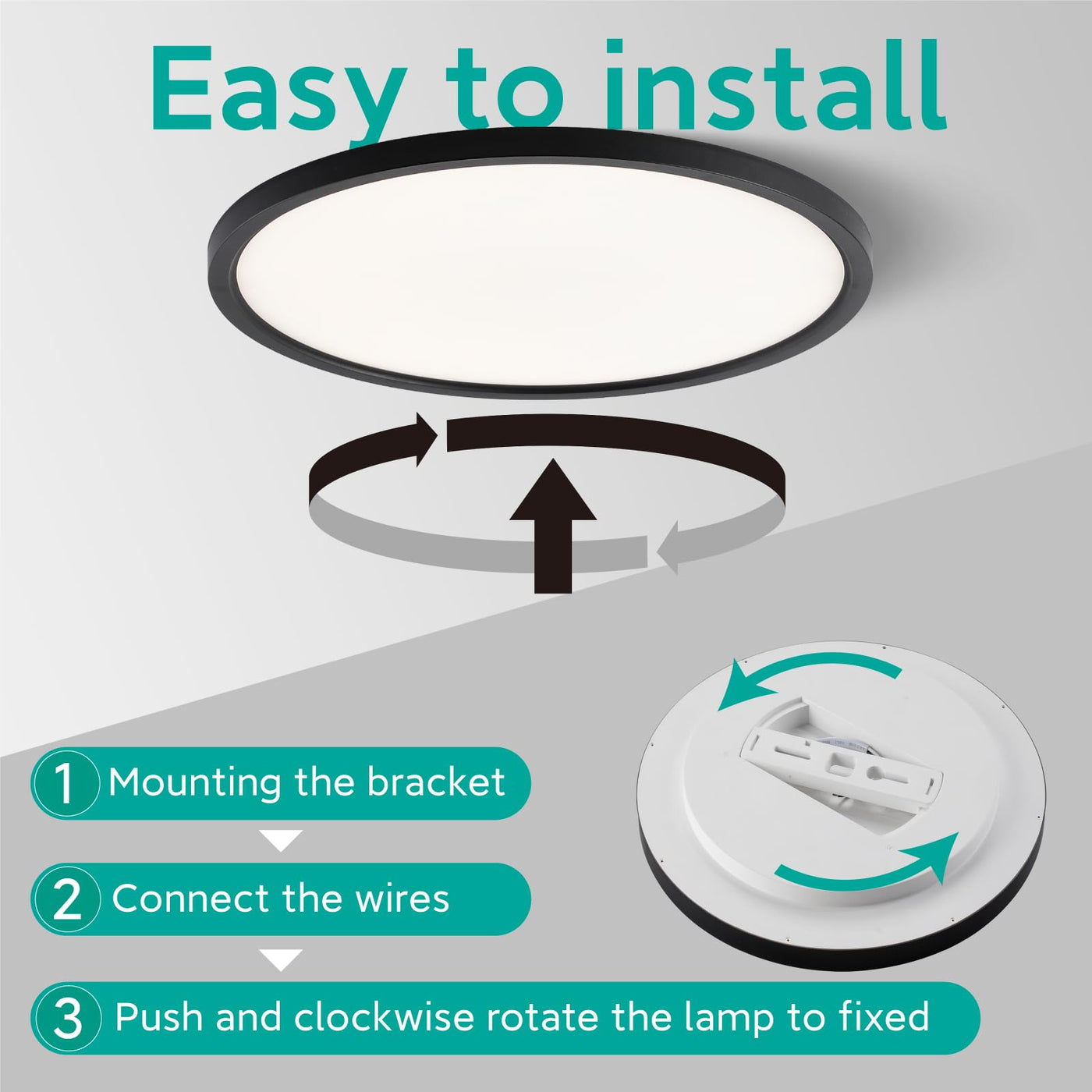 Easy to install

1 Mounting the bracket

2 Connect the wires

3 Push and clockwise rotate the lamp to fixed