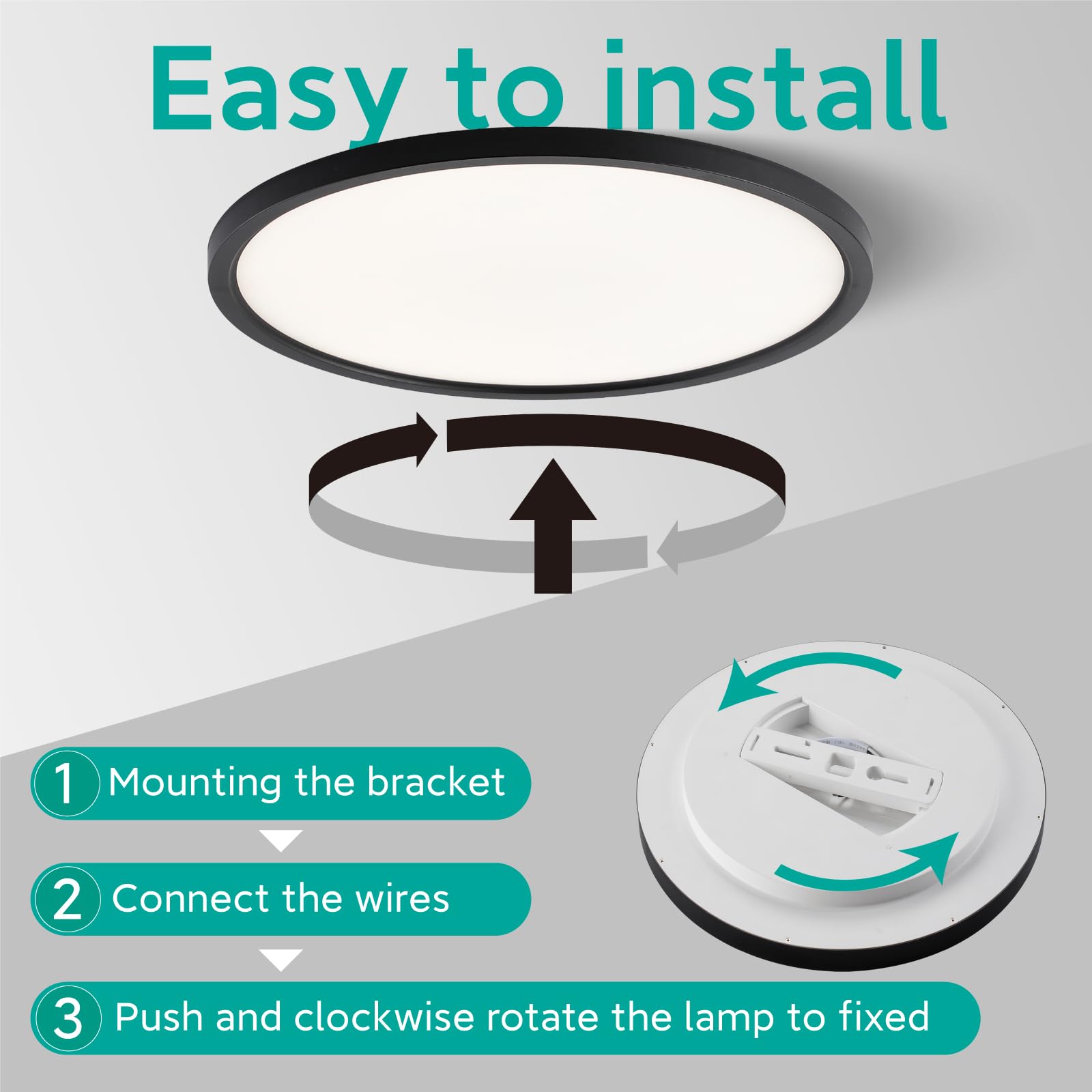 Easy to install

1 Mounting the bracket

2 Connect the wires

3 Push and clockwise rotate the lamp to fixed