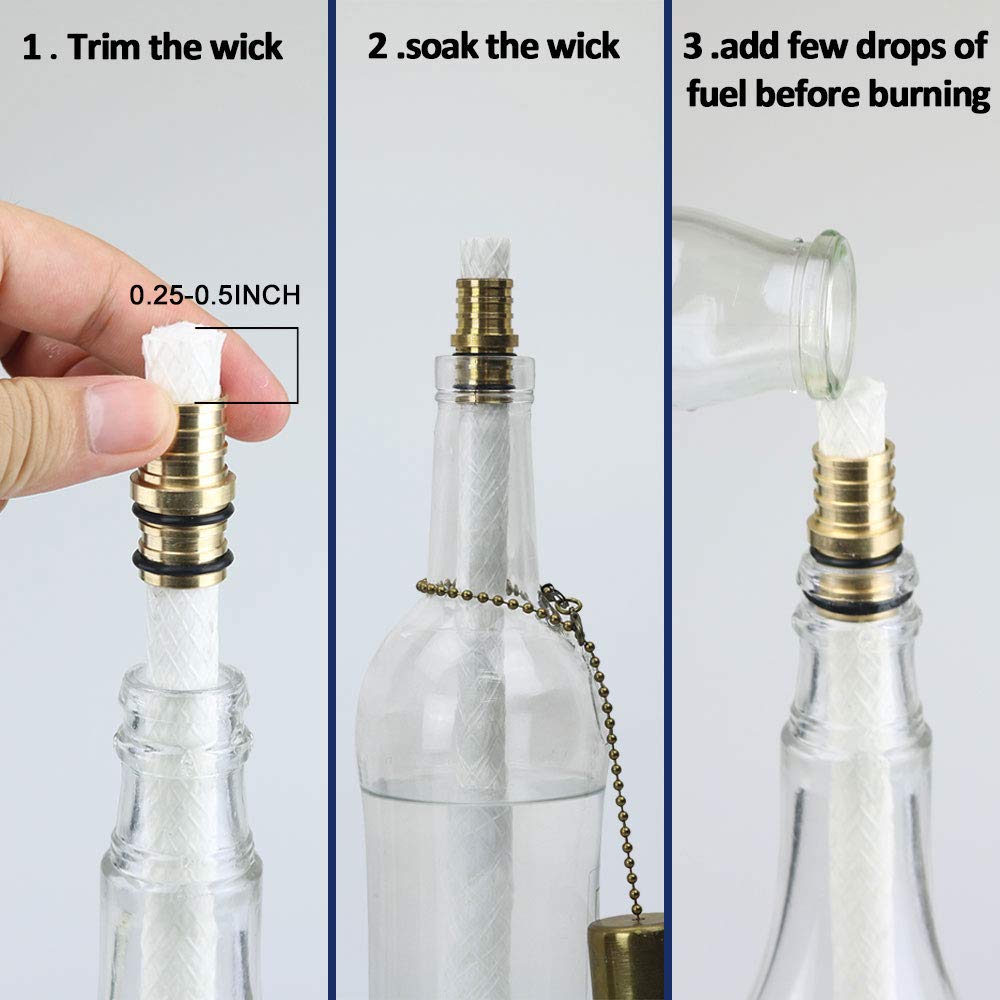 1 . Trim the wick

0.25-0.5INCH

2 .soak the wick

3 .add few drops of fuel before burning