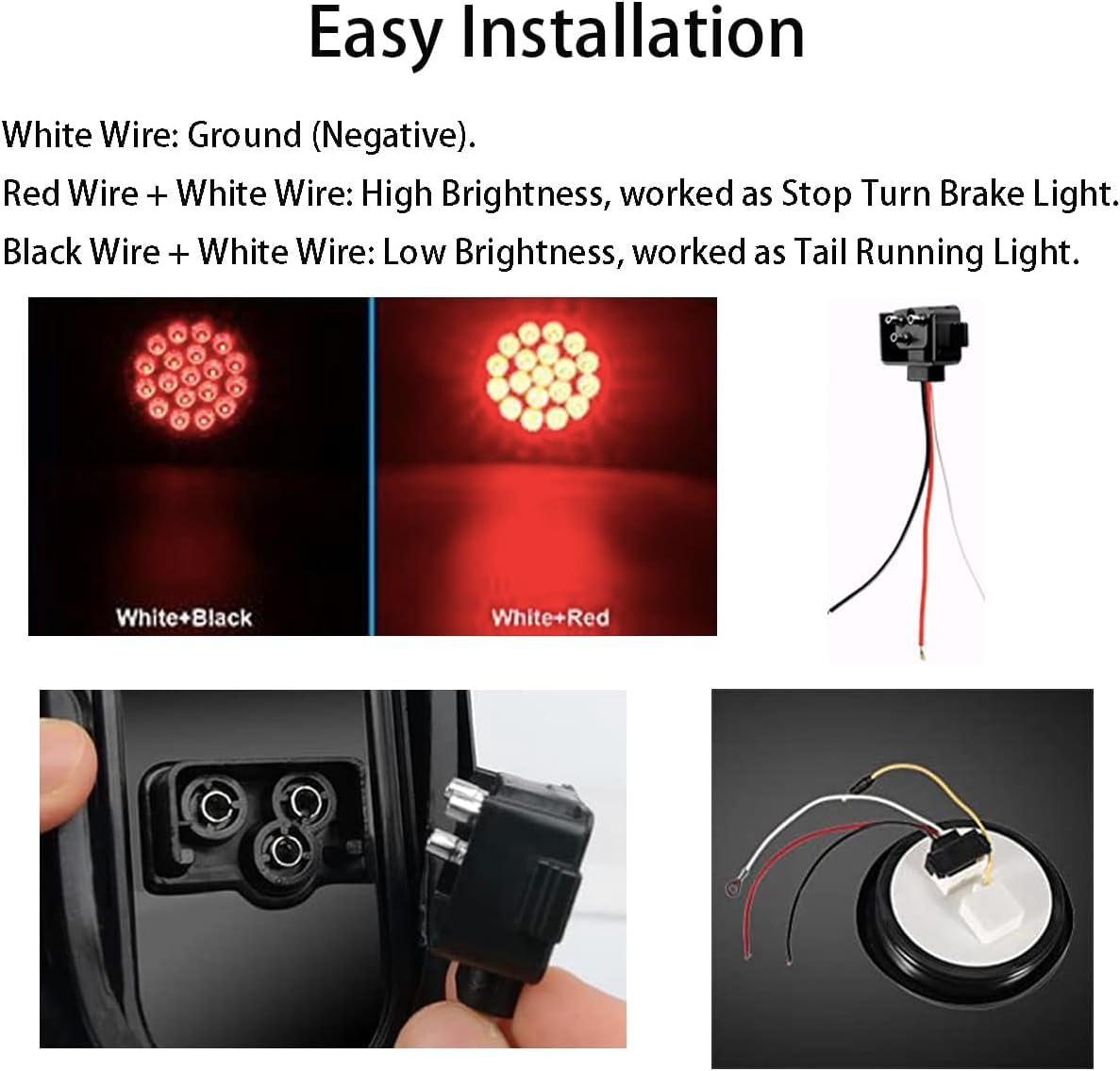 Easy Installation

White Wire: Ground (Negative).

Red Wire + White Wire: High Brightness, worked as Stop Turn Brake Light.

Black Wire + White Wire: Low Brightness, worked as Tail Running Light.

White+Black

White+Red