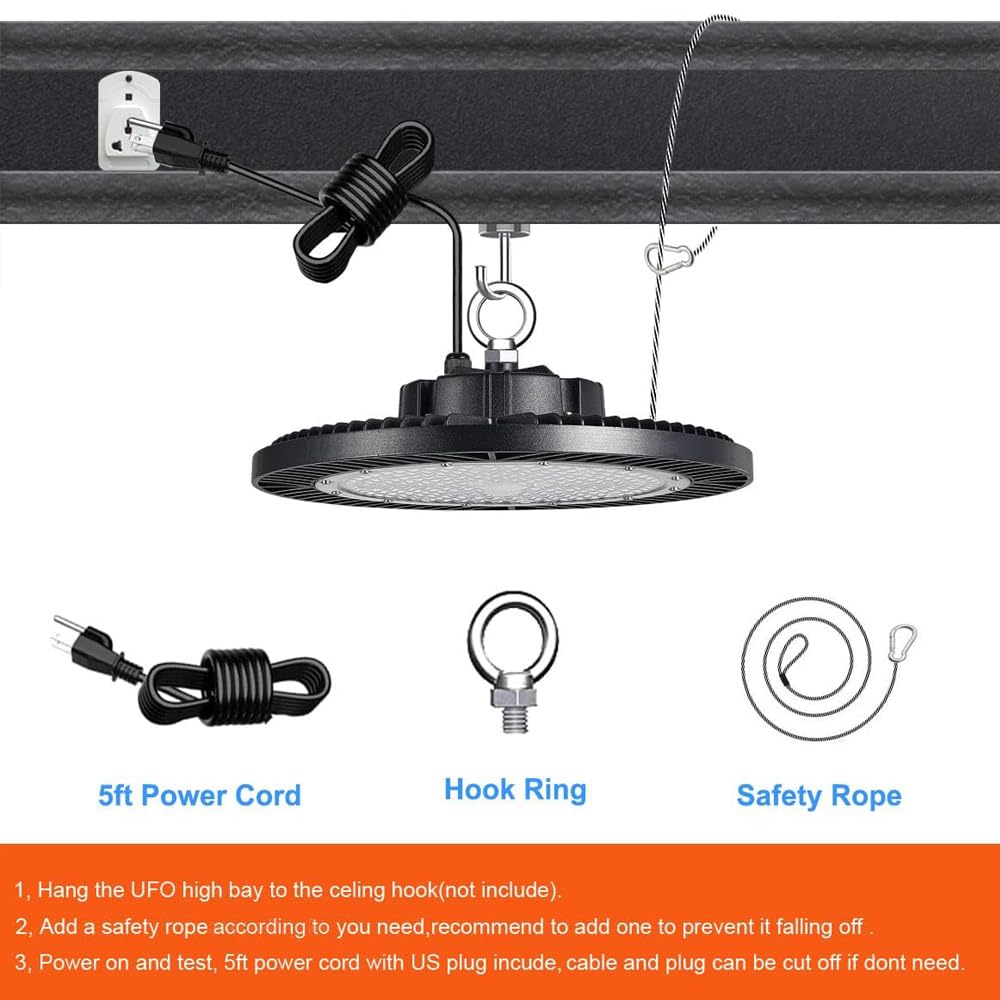 5ft Power Cord

Hook Ring

Safety Rope

1, Hang the UFO high bay to the celing hook(not include).

2, Add a safety rope according to you need,recommend to add one to prevent it falling off .

3, Power on and test, 5ft power cord with US plug incude, cable and plug can be cut off if dont need.