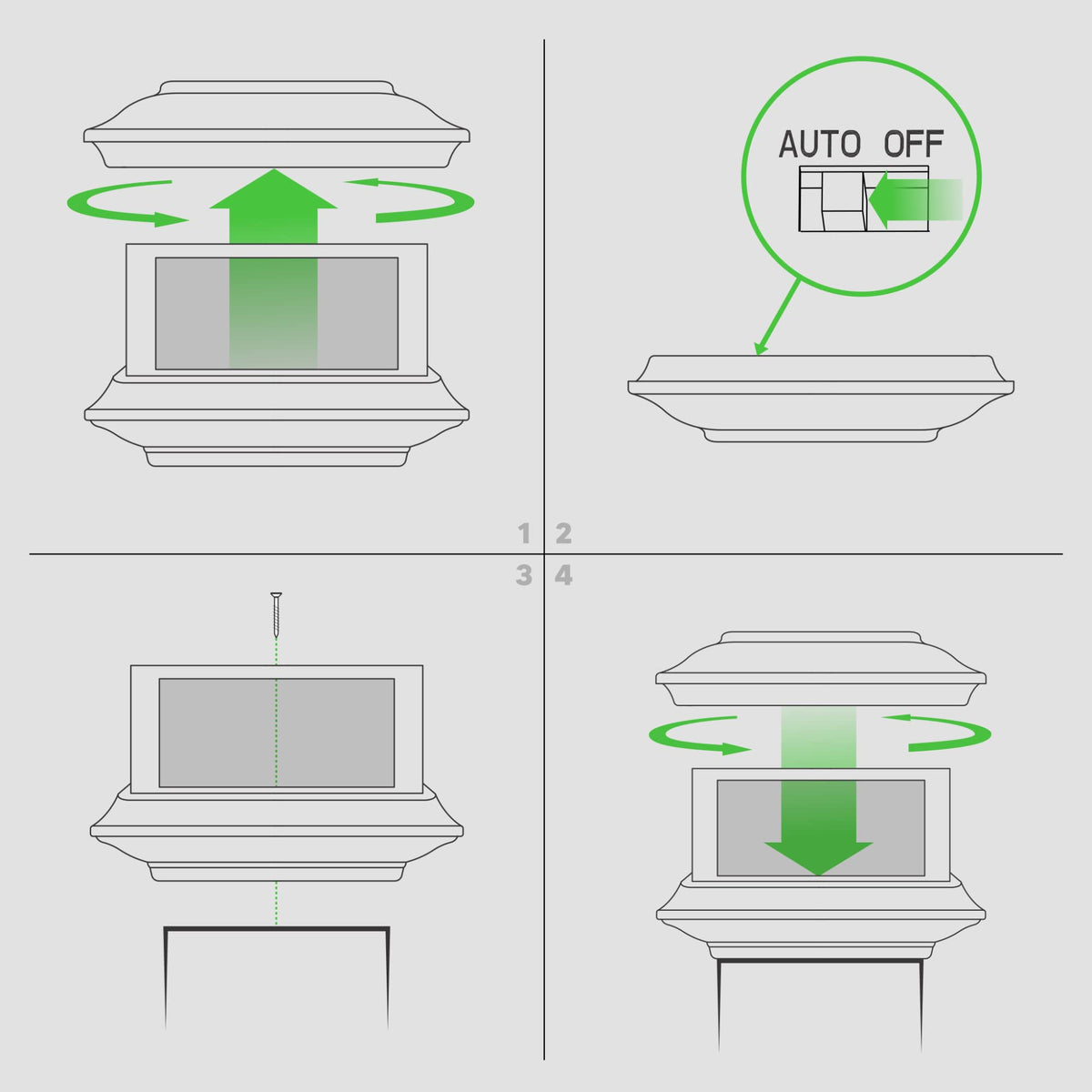 AUTO OFF

1 2
3 4