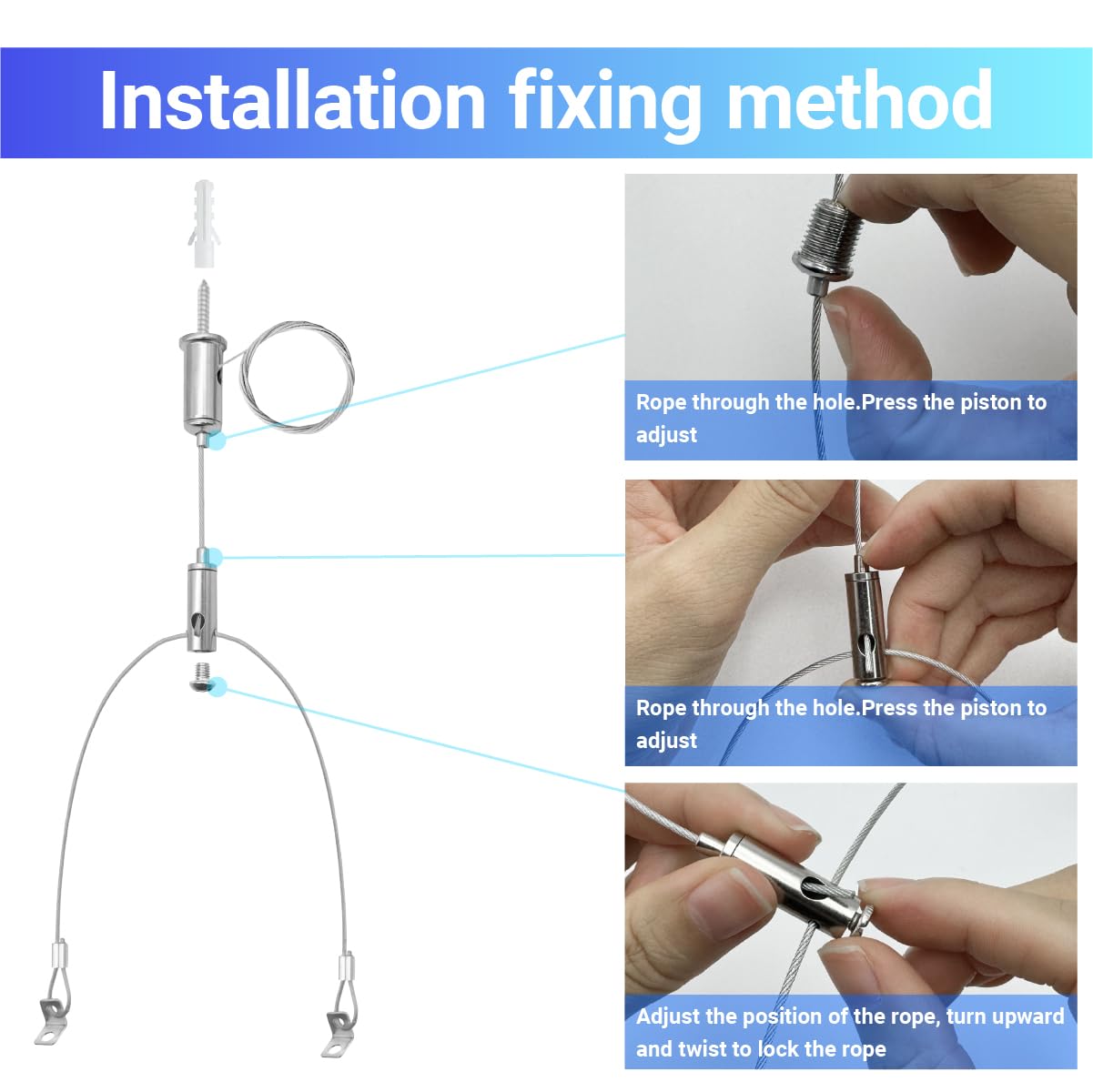 Installation fixing method

Rope through the hole.Press the piston to adjust

Rope through the hole.Press the piston to adjust

Adjust the position of the rope, turn upward and twist to lock the rope