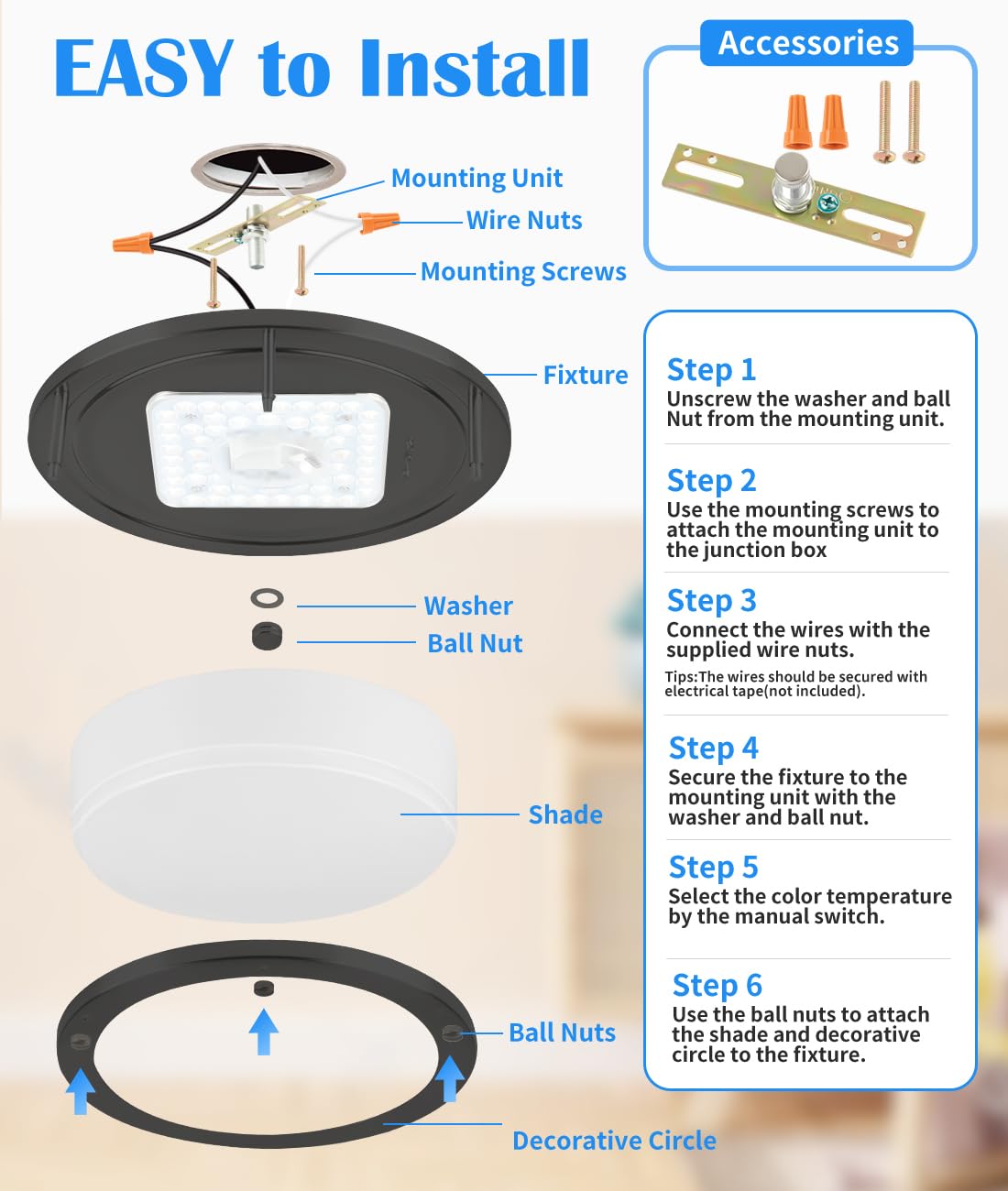 EASY to Install

Accessories

Mounting Unit

Wire Nuts

Mounting Screws

Fixture

Washer

Ball Nut

Shade

Ball Nuts

Decorative Circle

Step 1
Unscrew the washer and ball Nut from the mounting unit.

Step 2
Use the mounting screws to attach the mounting unit to the junction box

Step 3
Connect the wires with the supplied wire nuts.
Tips:The wires should be secured with electrical tape(not included).

Step 4
Secure the fixture to the mounting unit with the washer and ball nut.

Step 5
Select the color temperature by the manual switch.

Step 6
Use the ball nuts to attach the shade and decorative circle to the fixture.