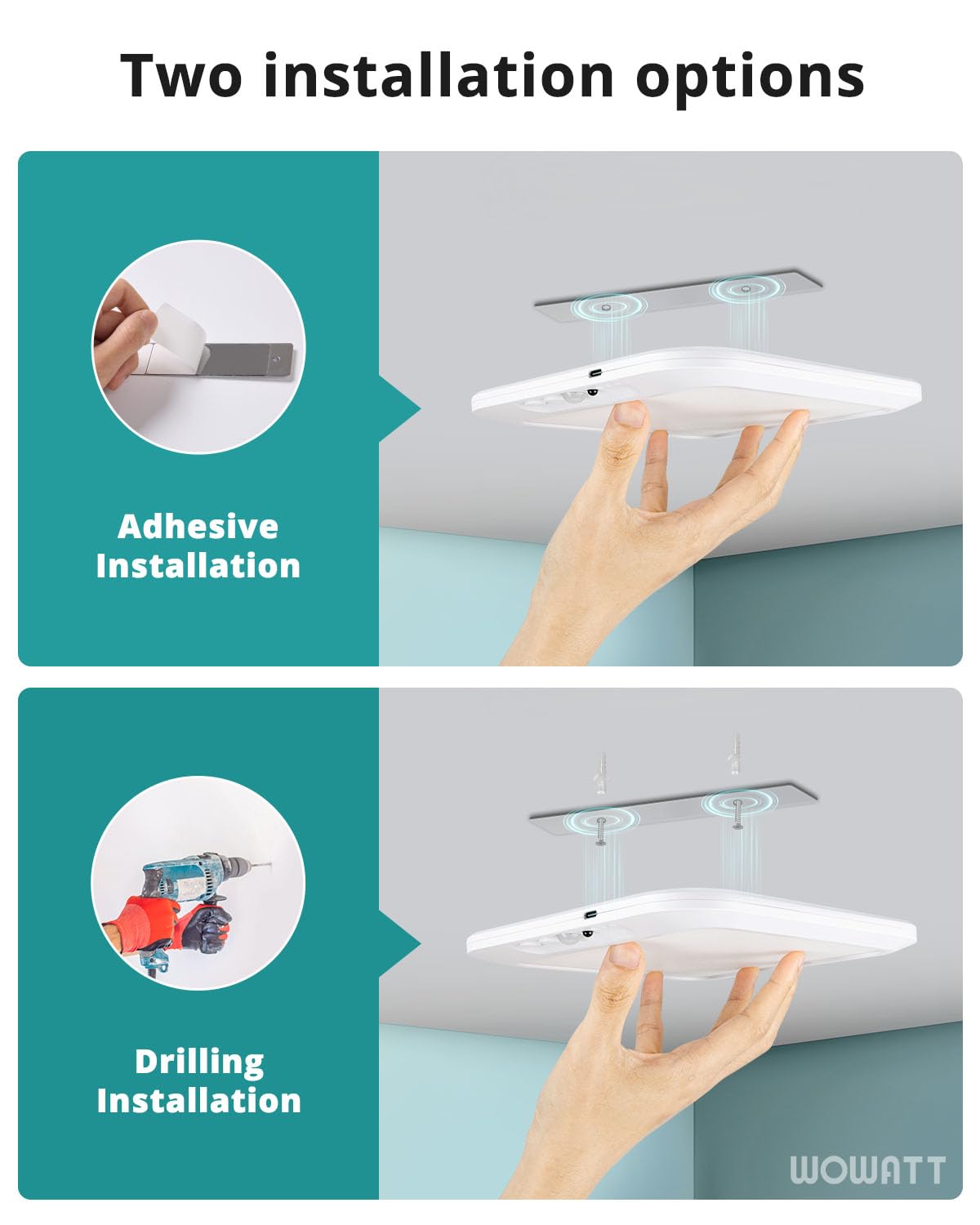 Two installation options

Adhesive Installation

Drilling Installation

WOWATT