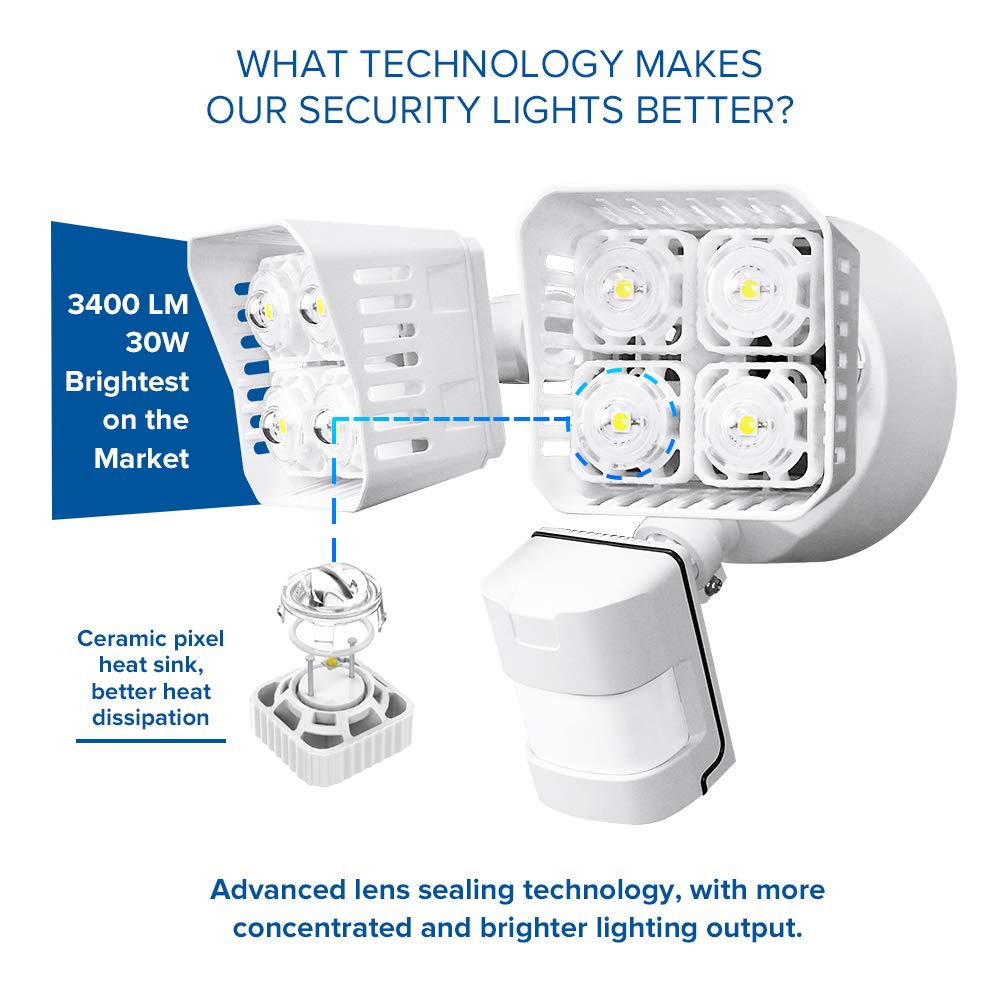 WHAT TECHNOLOGY MAKES OUR SECURITY LIGHTS BETTER?

3400 LM
30W
Brightest on the Market

Ceramic pixel heat sink, better heat dissipation

Advanced lens sealing technology, with more concentrated and brighter lighting output.