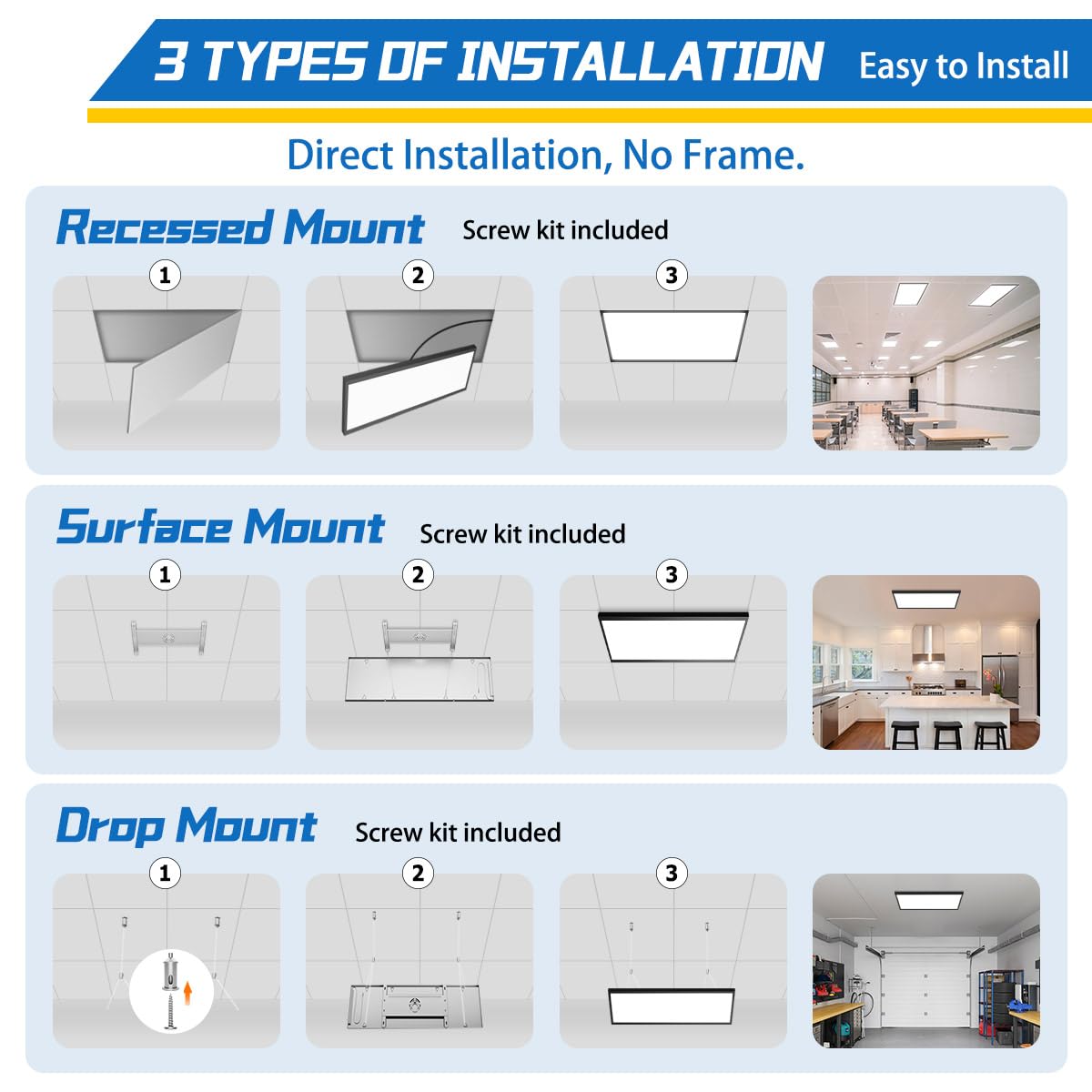 3 TYPES OF INSTALLATION Easy to Install

Direct Installation, No Frame.

Recessed Mount Screw kit included

1

2

3

Surface Mount Screw kit included

1

2

3

Drop Mount Screw kit included

1

2

3