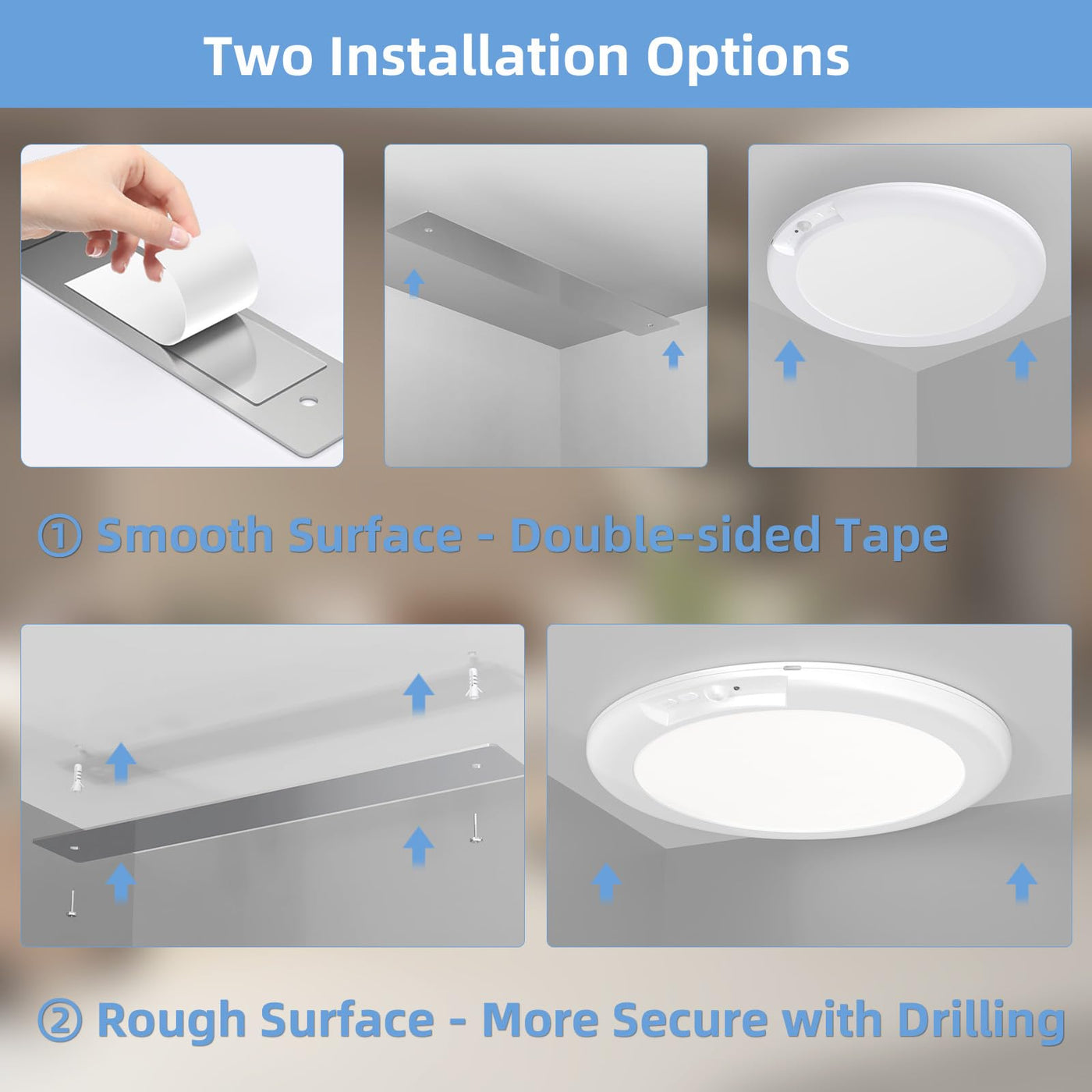 Two Installation Options

① Smooth Surface - Double-sided Tape

② Rough Surface - More Secure with Drilling