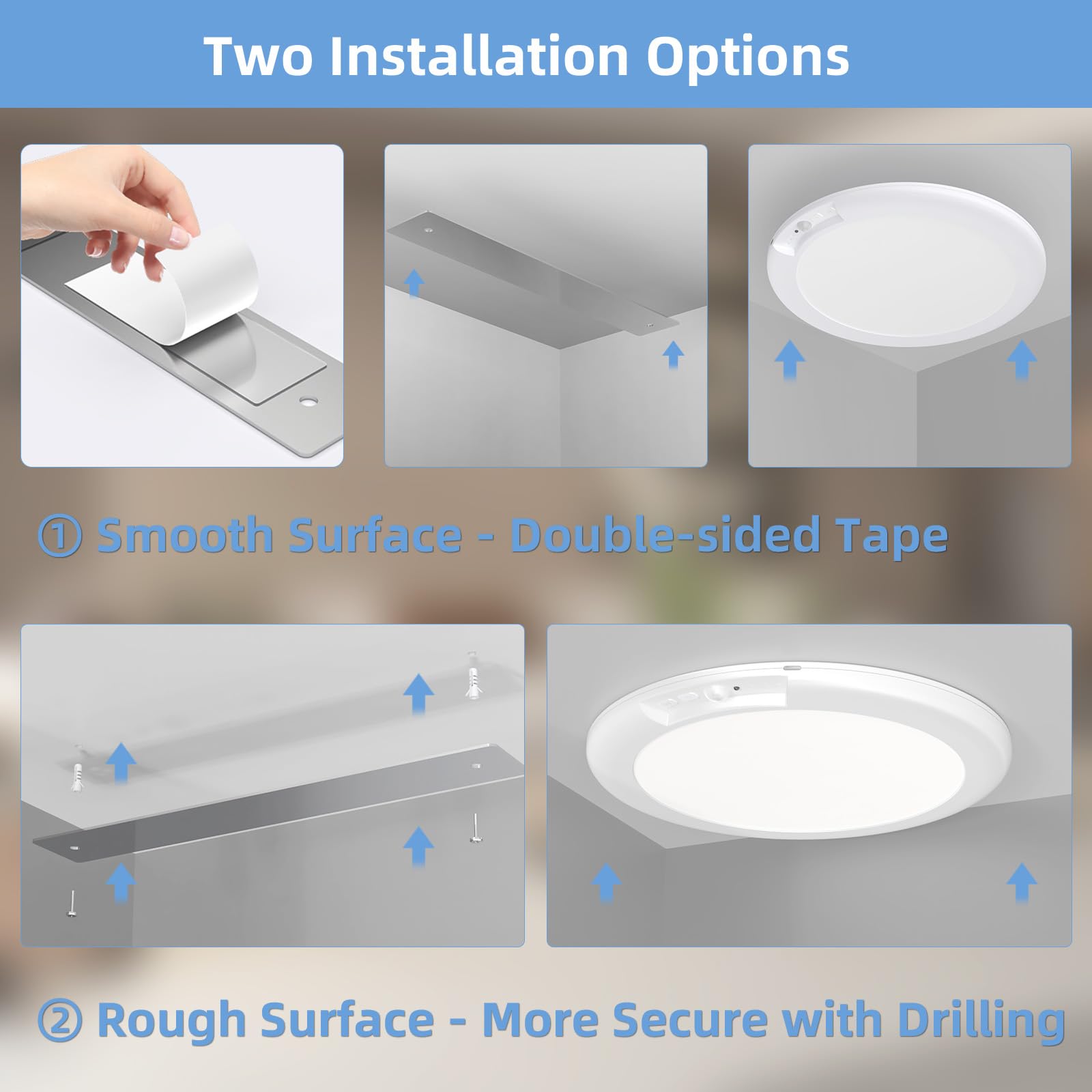 Two Installation Options

① Smooth Surface - Double-sided Tape

② Rough Surface - More Secure with Drilling