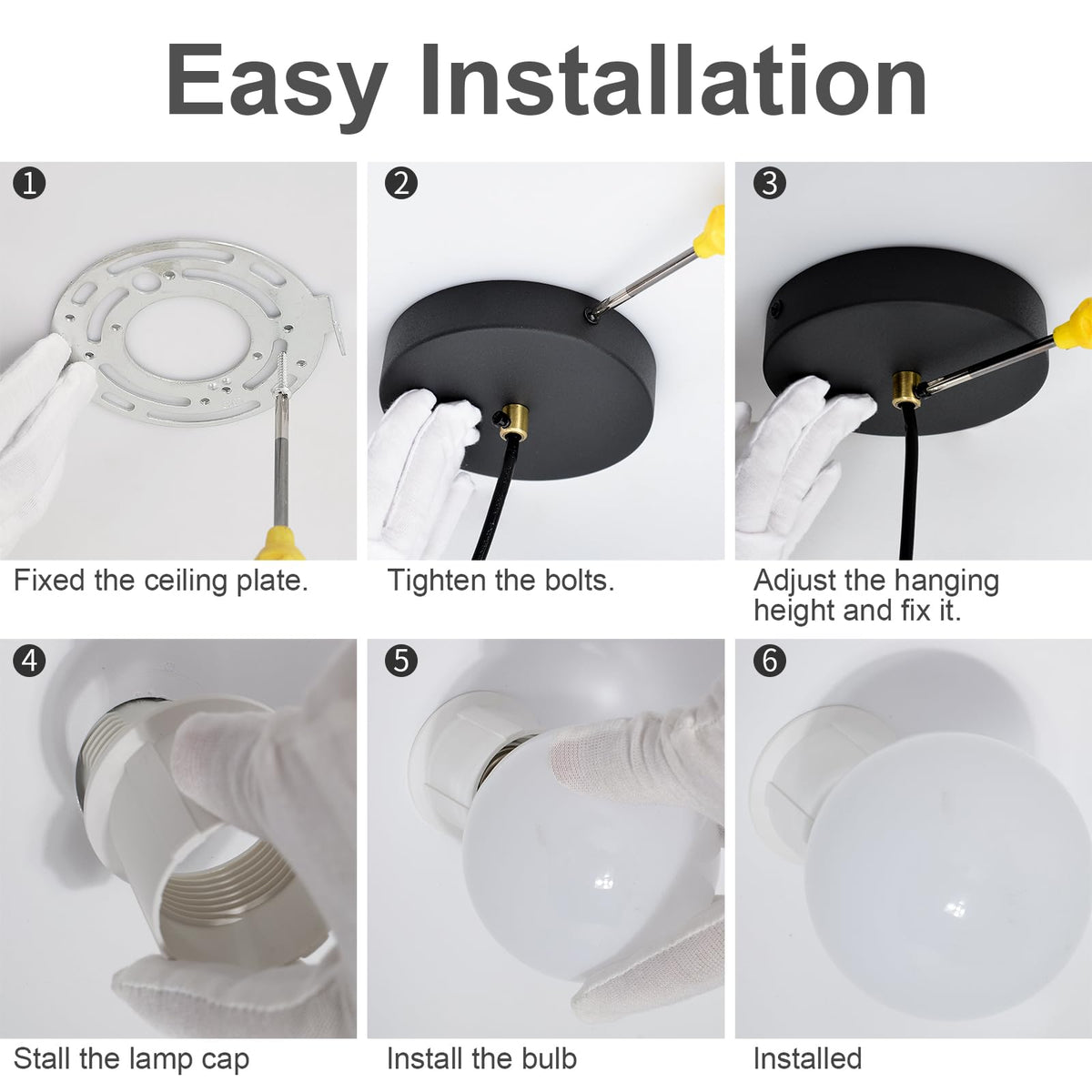 Easy Installation

❶
Fixed the ceiling plate.

❷
Tighten the bolts.

❸
Adjust the hanging height and fix it.

❹
Stall the lamp cap

❺
Install the bulb

❻
Installed