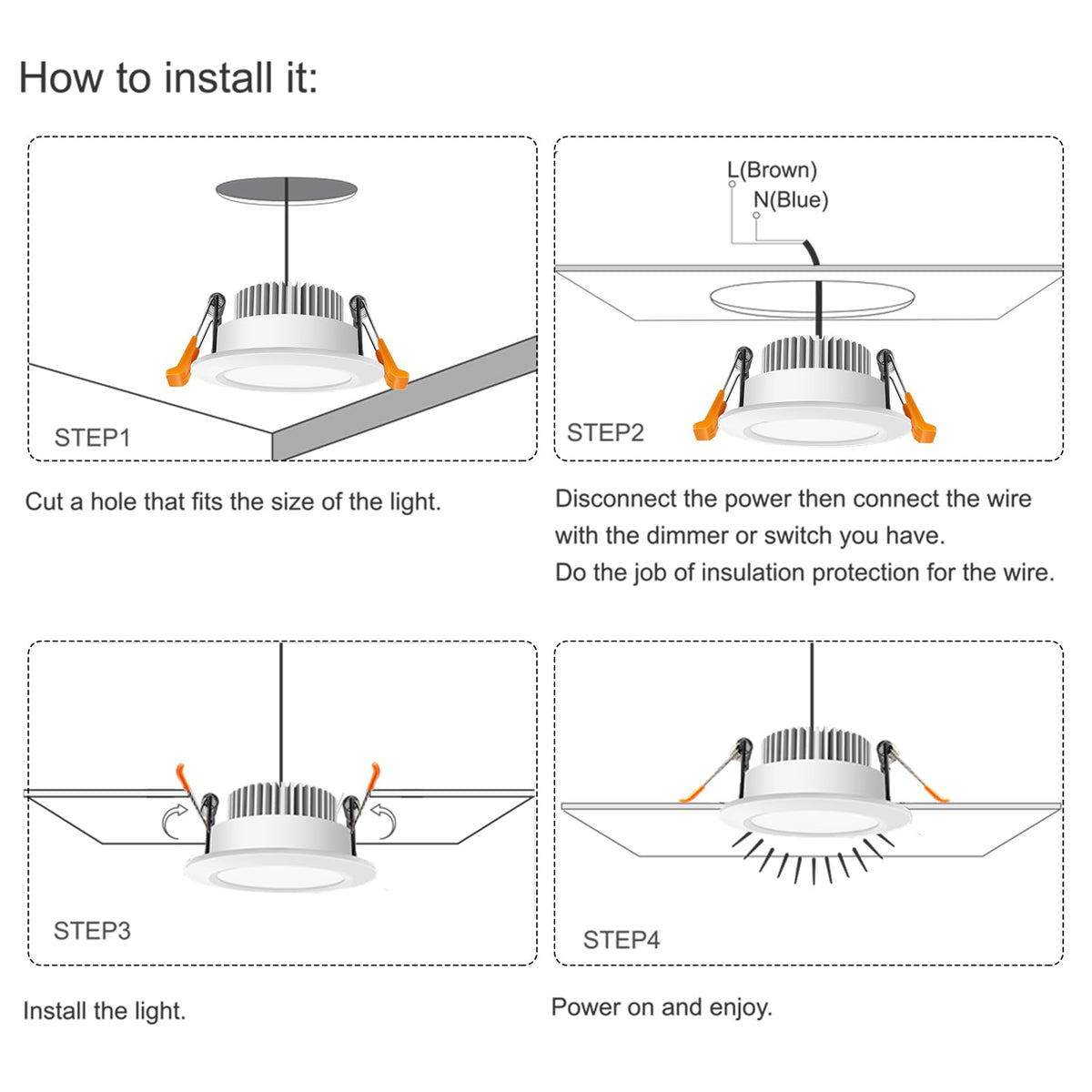 How to install it:

STEP1

Cut a hole that fits the size of the light.

L(Brown)

N(Blue)

STEP2

Disconnect the power then connect the wire with the dimmer or switch you have.
Do the job of insulation protection for the wire.

STEP3

Install the light.

STEP4

Power on and enjoy.