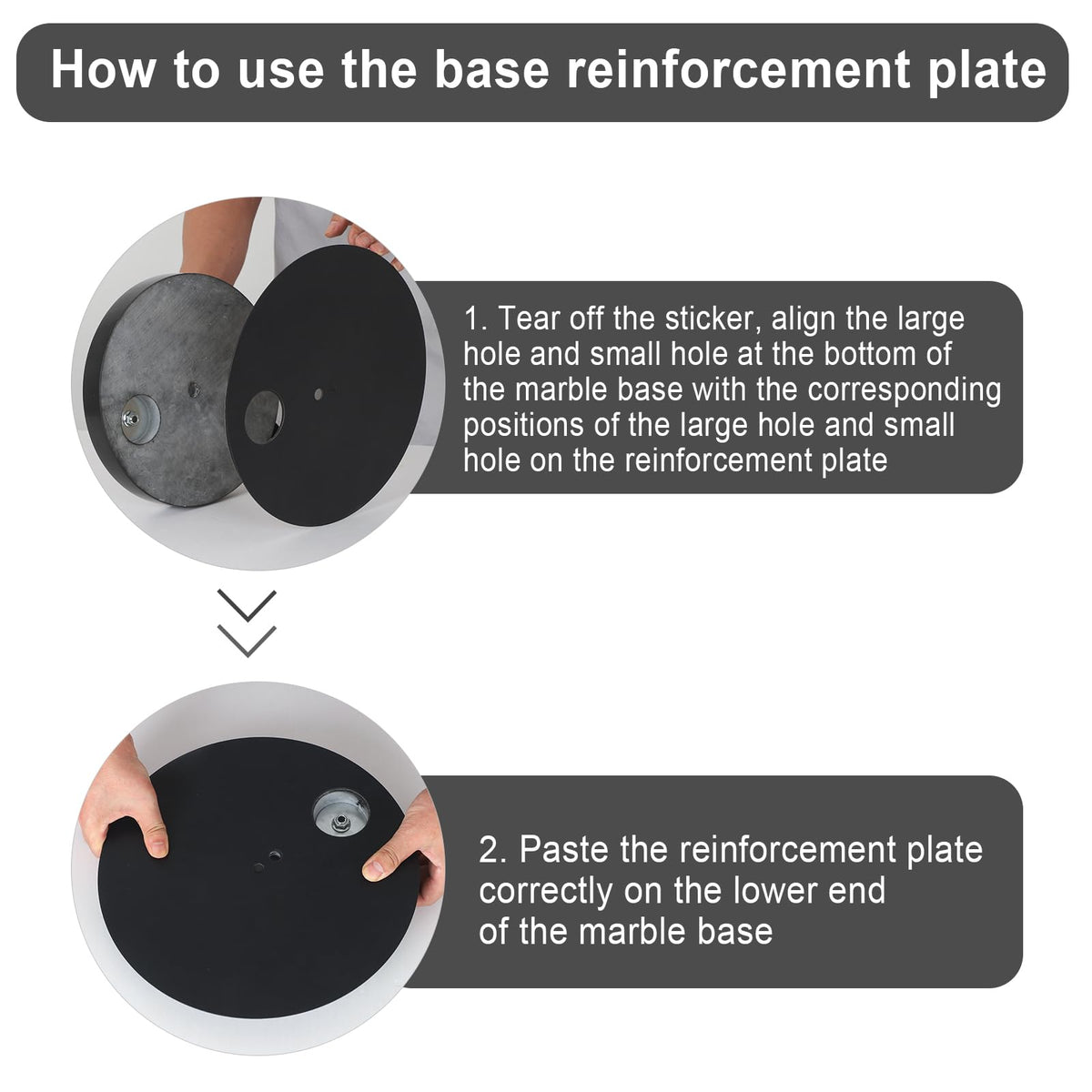 How to use the base reinforcement plate

1. Tear off the sticker, align the large hole and small hole at the bottom of the marble base with the corresponding positions of the large hole and small hole on the reinforcement plate

2. Paste the reinforcement plate correctly on the lower end of the marble base