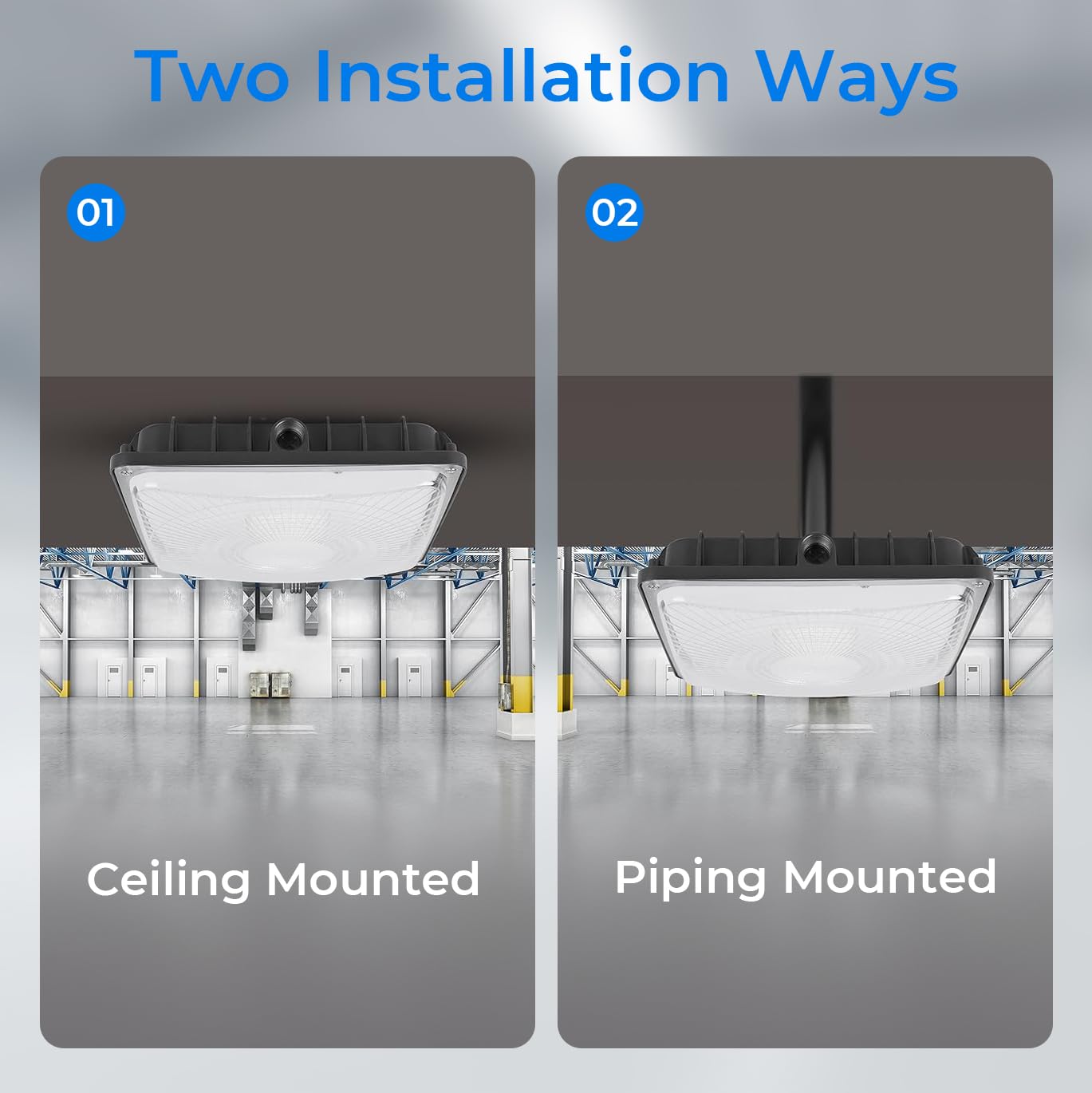 Two Installation Ways

01

Ceiling Mounted

02

Piping Mounted