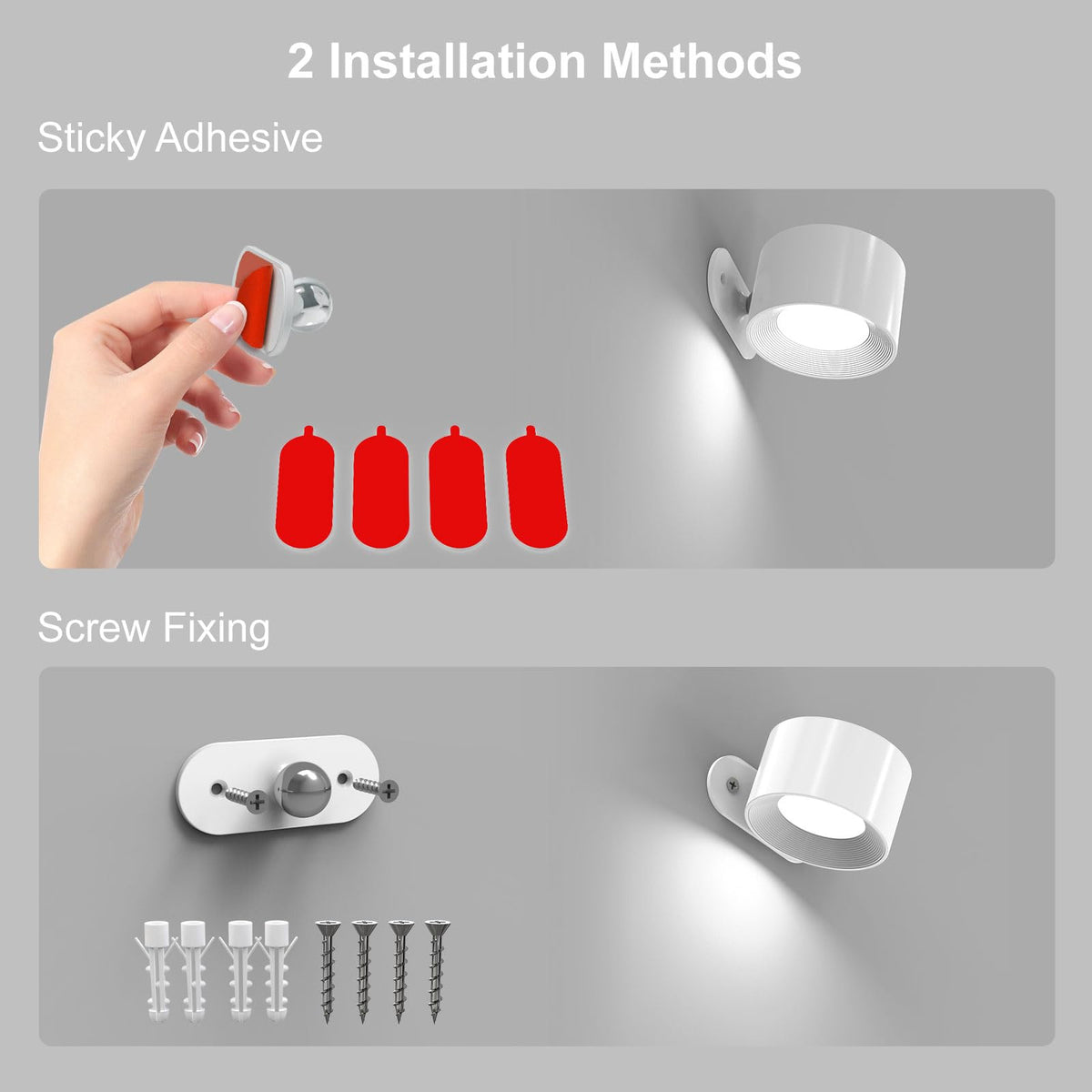 2 Installation Methods

Sticky Adhesive

Screw Fixing