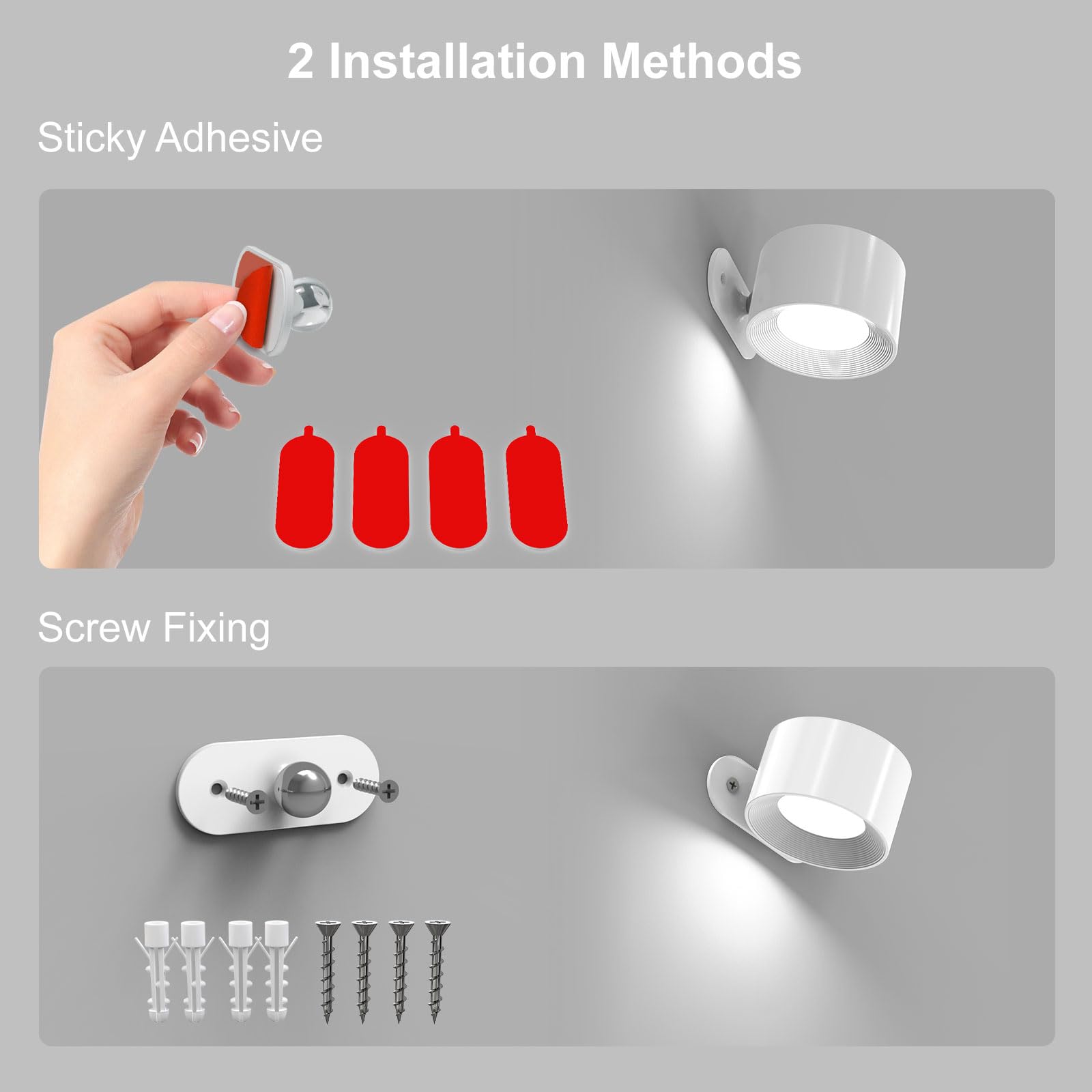 2 Installation Methods

Sticky Adhesive

Screw Fixing