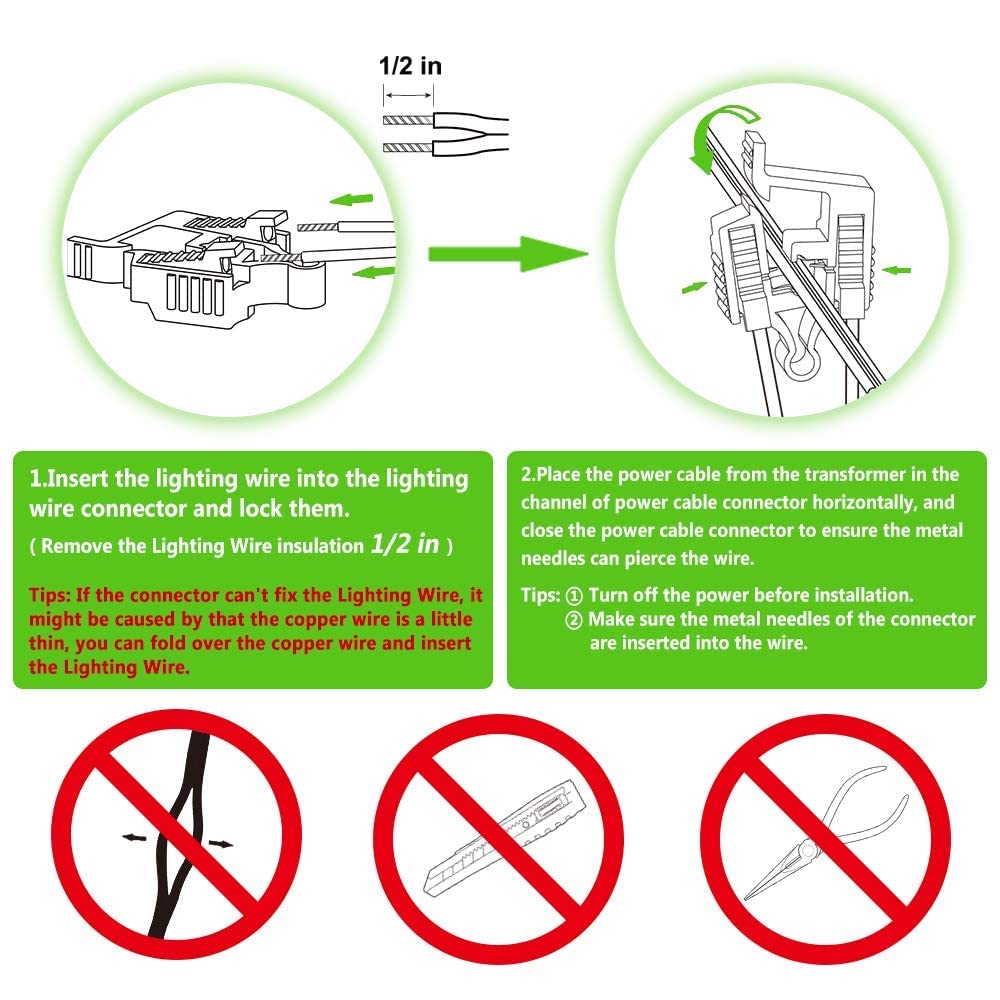 1/2 in

1.Insert the lighting wire into the lighting wire connector and lock them.
( Remove the Lighting Wire insulation 1/2 in )

Tips: If the connector can't fix the Lighting Wire, it might be caused by that the copper wire is a little thin, you can fold over the copper wire and insert the Lighting Wire.

2.Place the power cable from the transformer in the channel of power cable connector horizontally, and close the power cable connector to ensure the metal needles can pierce the wire.

Tips: ① Turn off the power before installation.
② Make sure the metal needles of the connector are inserted into the wire.