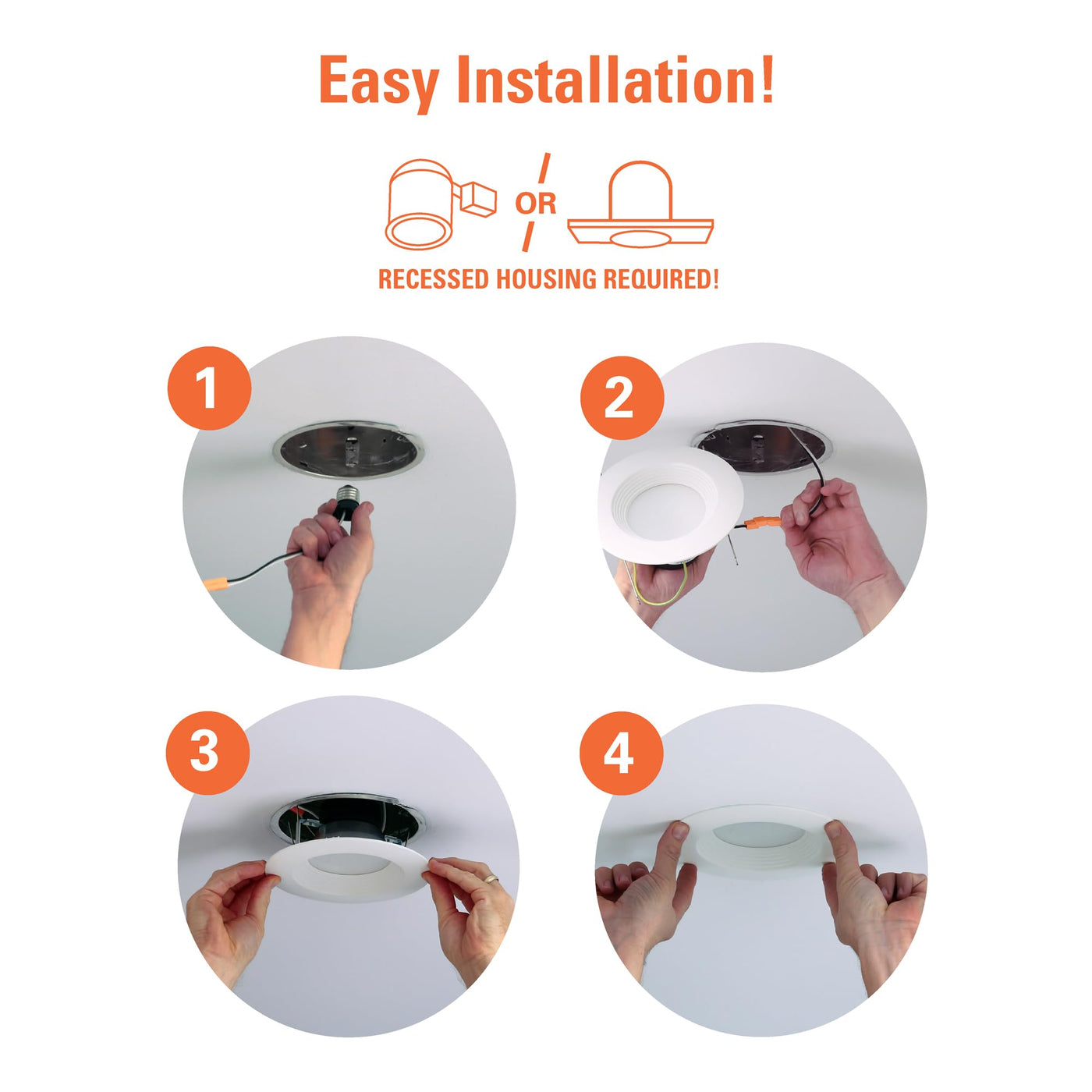 Easy Installation!

OR

RECESSED HOUSING REQUIRED!

1

2

3

4