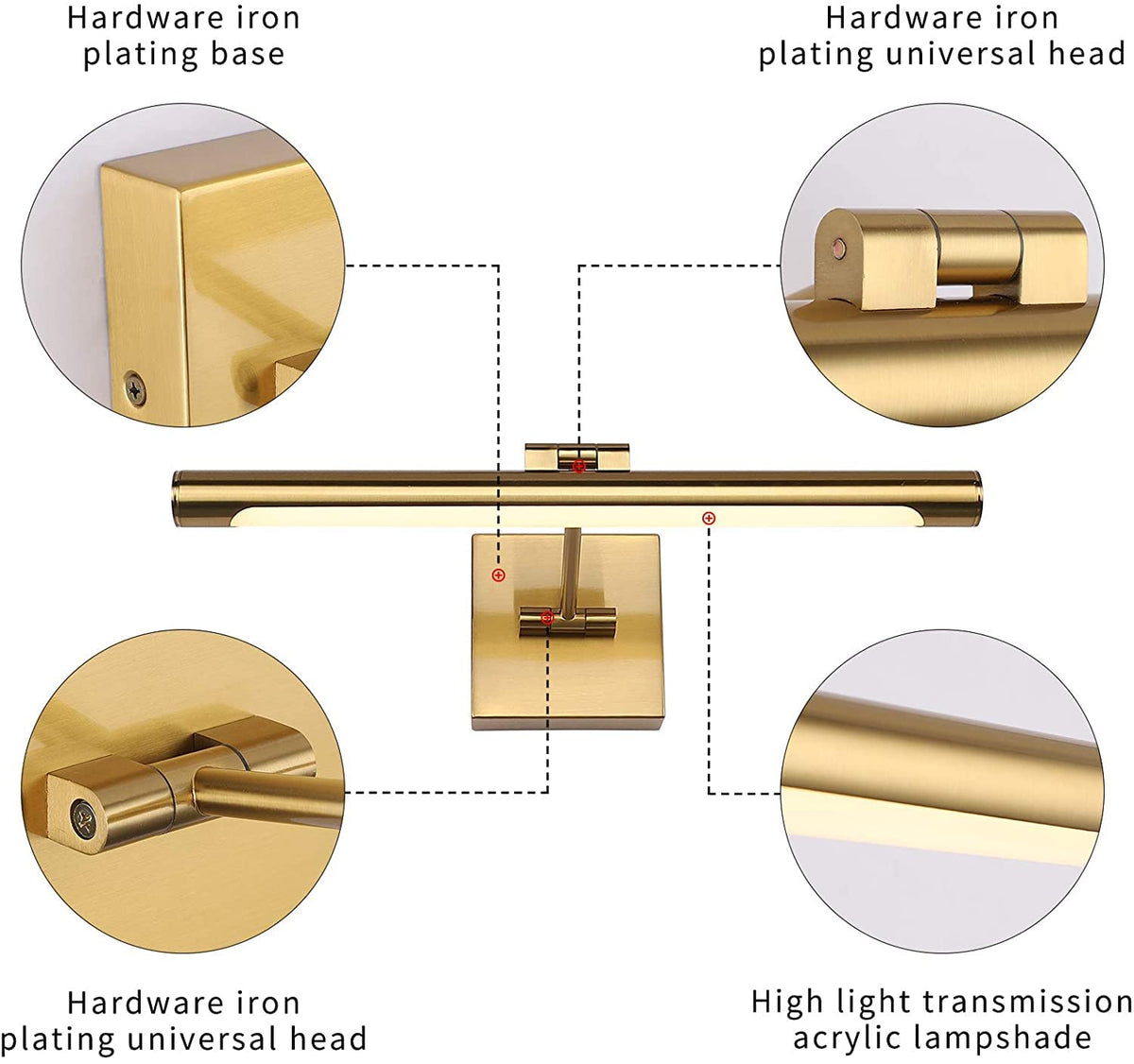 Hardware iron plating base

Hardware iron plating universal head

Hardware iron plating universal head

High light transmission acrylic lampshade