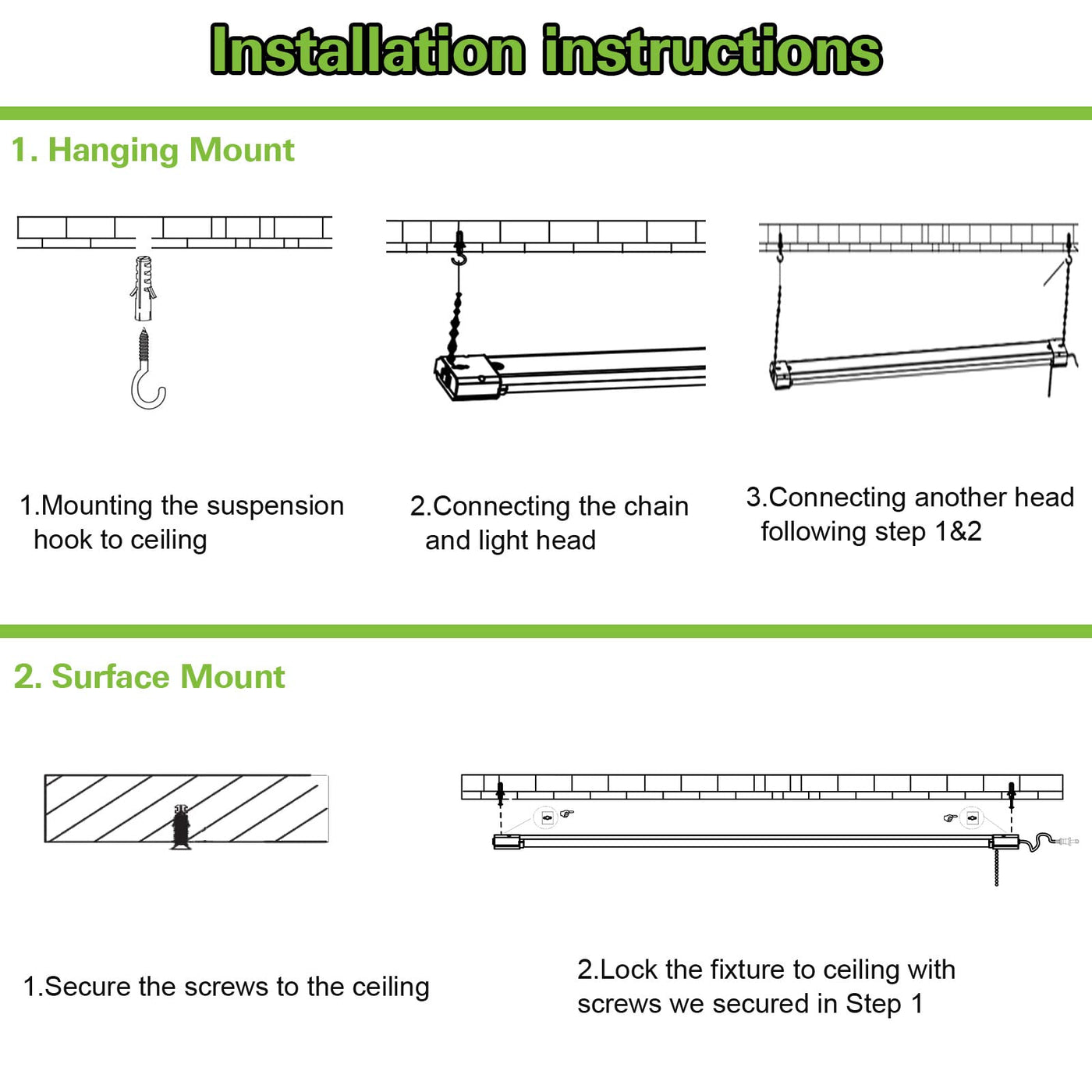 Installation instructions

1. Hanging Mount

1.Mounting the suspension hook to ceiling

2.Connecting the chain and light head

3.Connecting another head following step 1&2

2. Surface Mount

1.Secure the screws to the ceiling

2.Lock the fixture to ceiling with screws we secured in Step 1