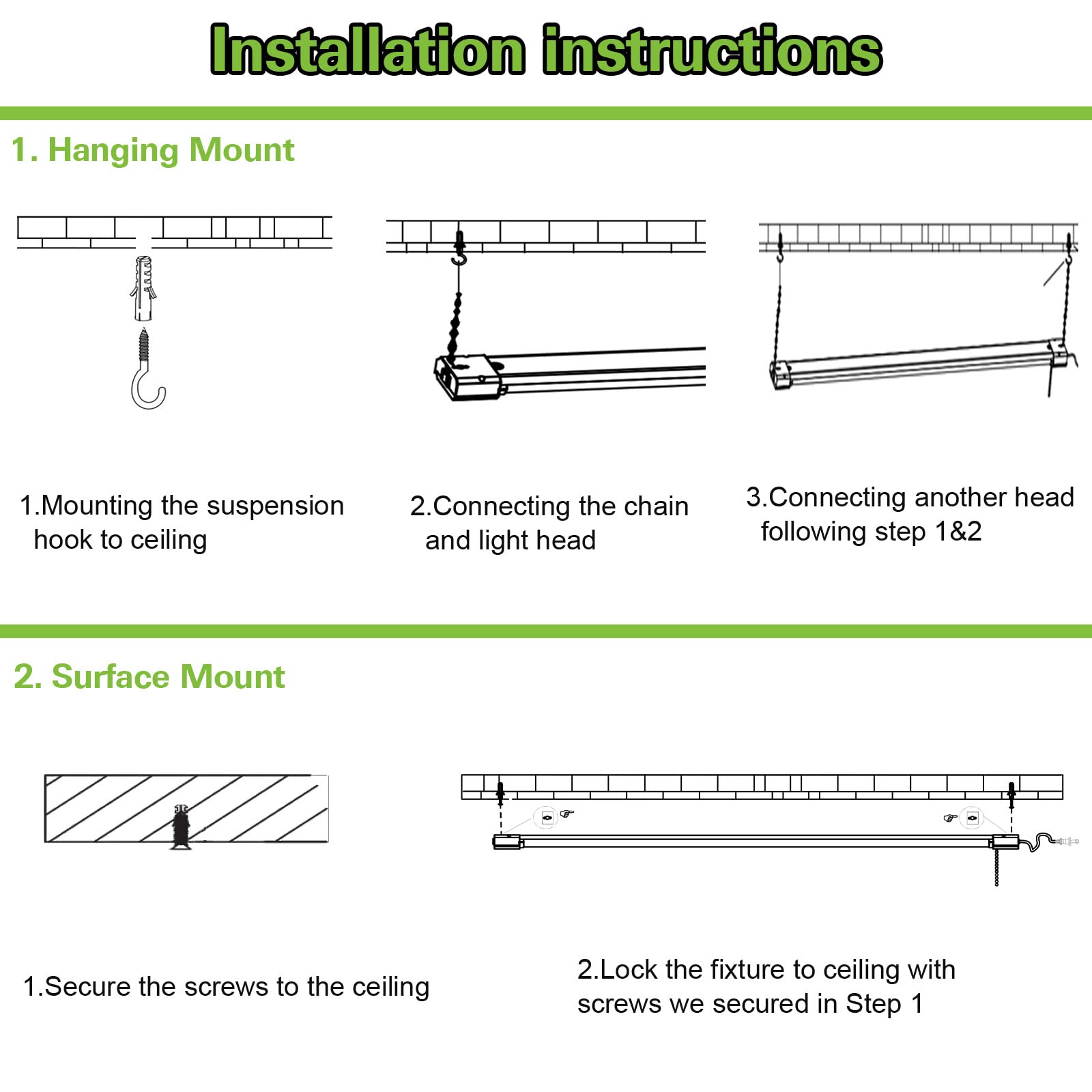 Installation instructions

1. Hanging Mount

1.Mounting the suspension hook to ceiling

2.Connecting the chain and light head

3.Connecting another head following step 1&2

2. Surface Mount

1.Secure the screws to the ceiling

2.Lock the fixture to ceiling with screws we secured in Step 1