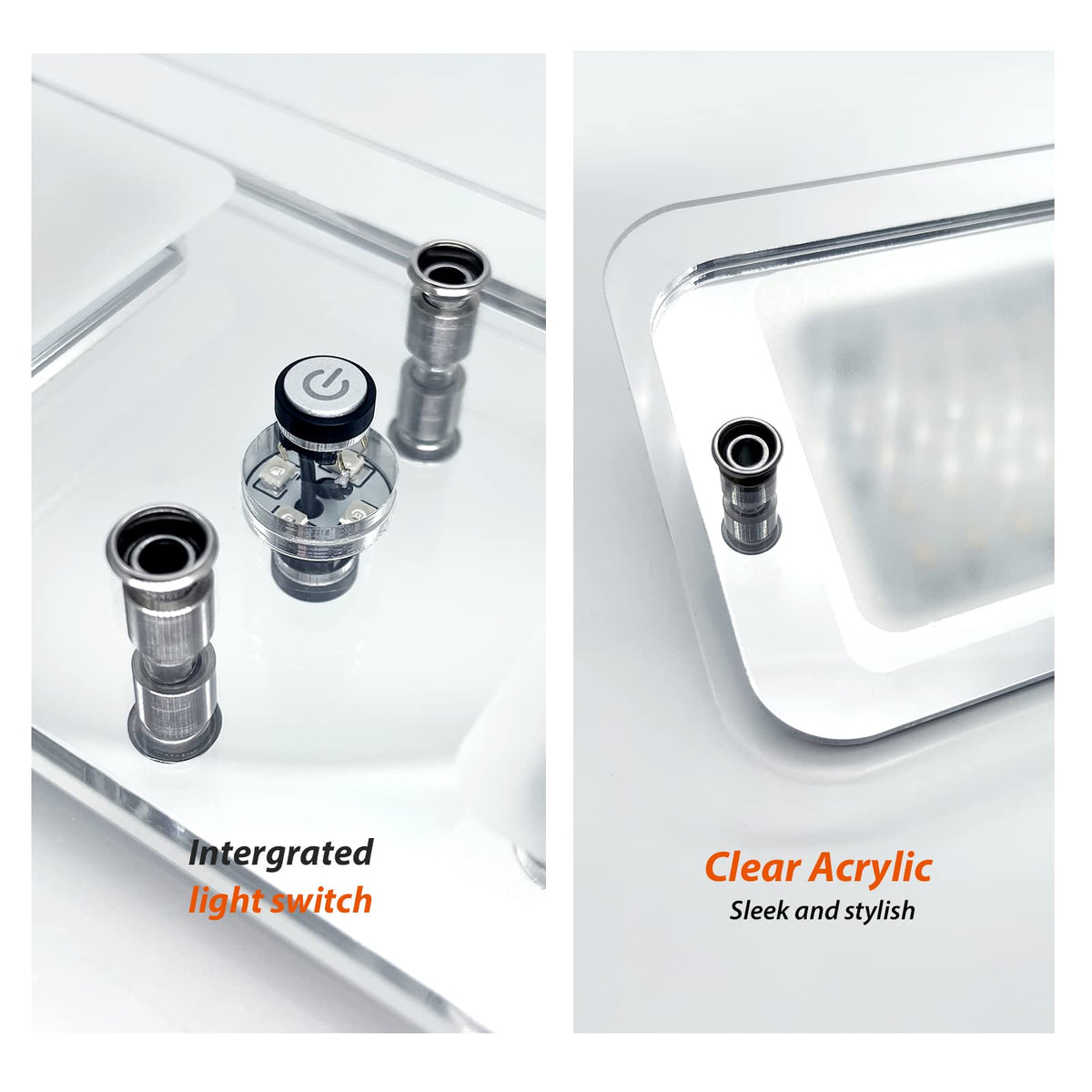 Intergrated
light switch

Clear Acrylic
Sleek and stylish