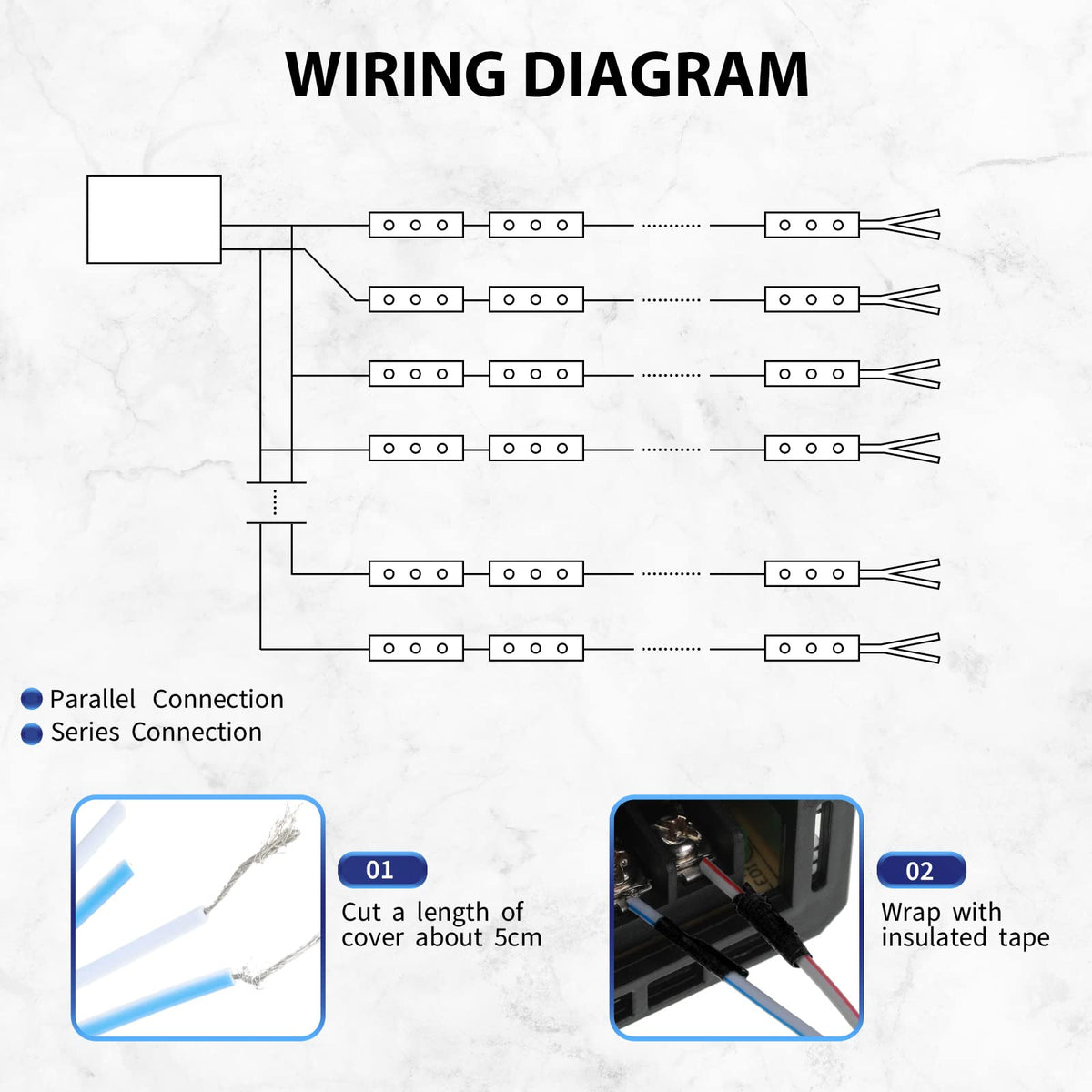 WIRING DIAGRAM

Parallel Connection
Series Connection

01
Cut a length of cover about 5cm

02
Wrap with insulated tape