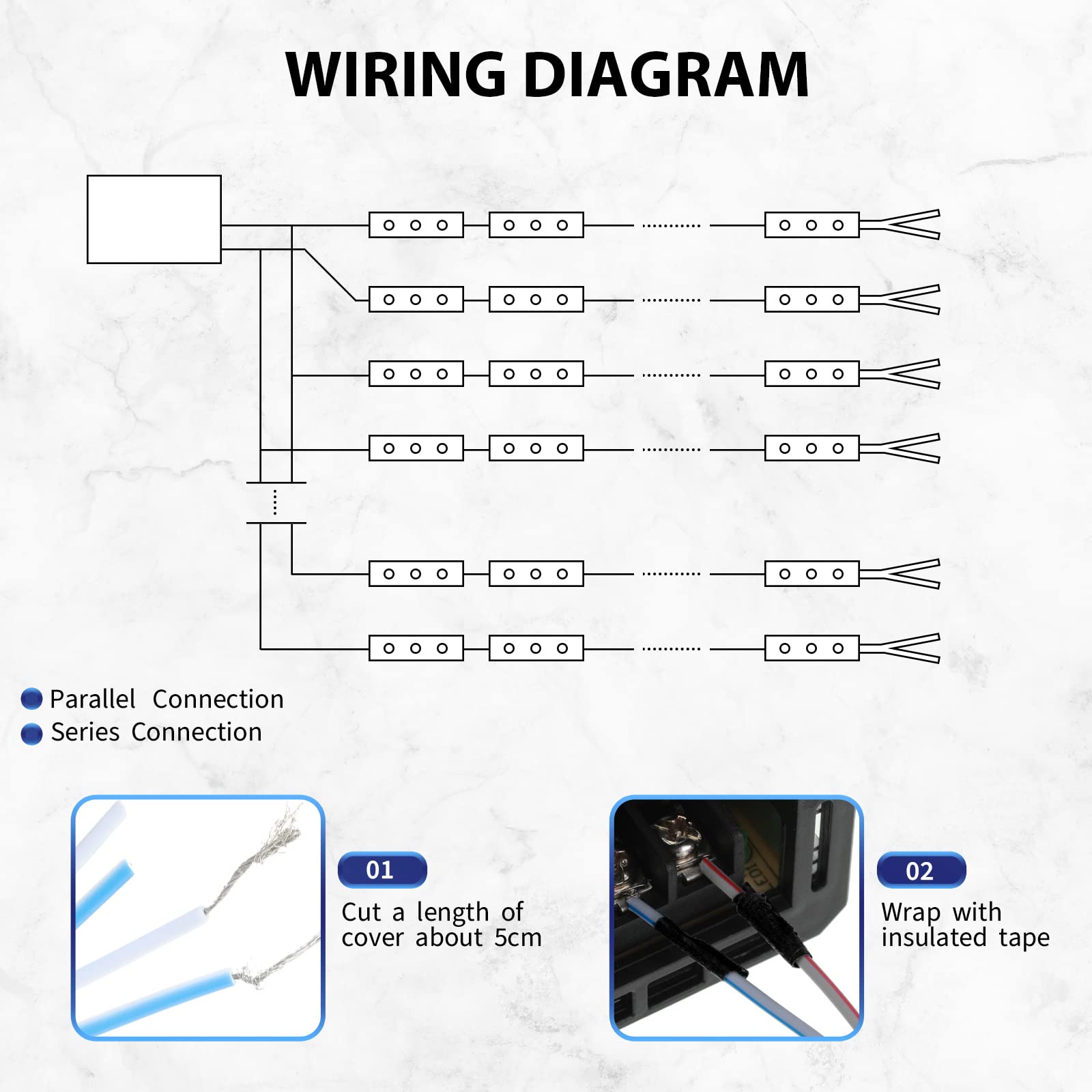 WIRING DIAGRAM

Parallel Connection
Series Connection

01
Cut a length of cover about 5cm

02
Wrap with insulated tape