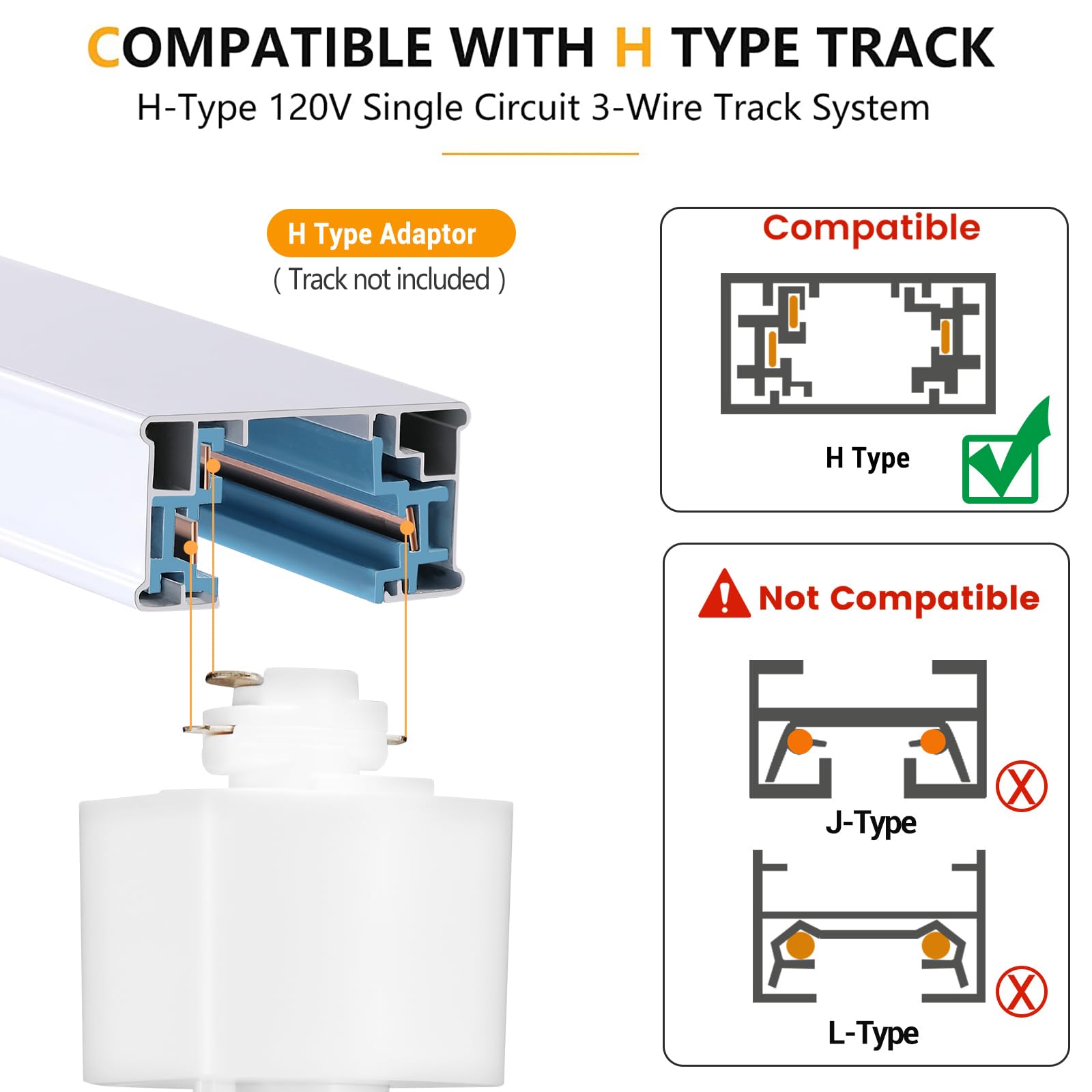 COMPATIBLE WITH H TYPE TRACK
H-Type 120V Single Circuit 3-Wire Track System

H Type Adaptor
( Track not included )

Compatible
H Type

Not Compatible
J-Type
L-Type