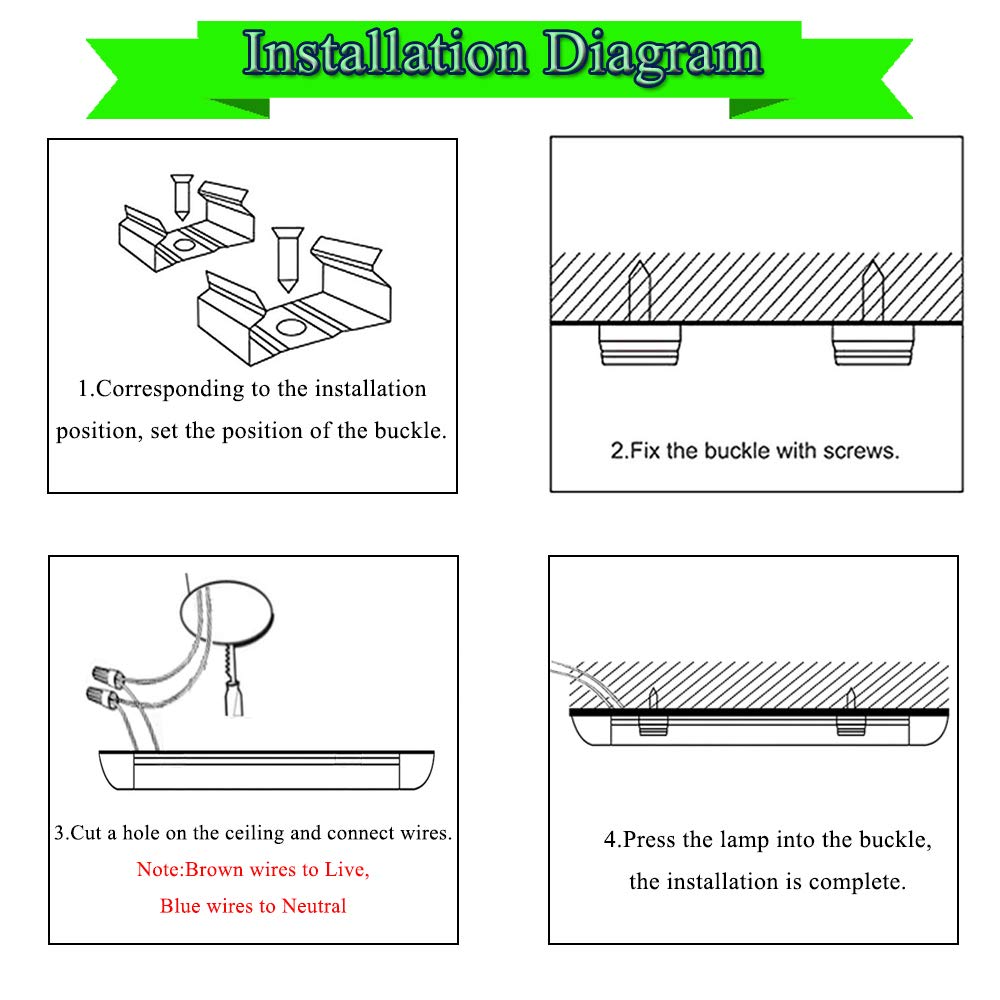 Installation Diagram

1.Corresponding to the installation position, set the position of the buckle.

2.Fix the buckle with screws.

3.Cut a hole on the ceiling and connect wires.

Note:Brown wires to Live,

Blue wires to Neutral

4.Press the lamp into the buckle, the installation is complete.