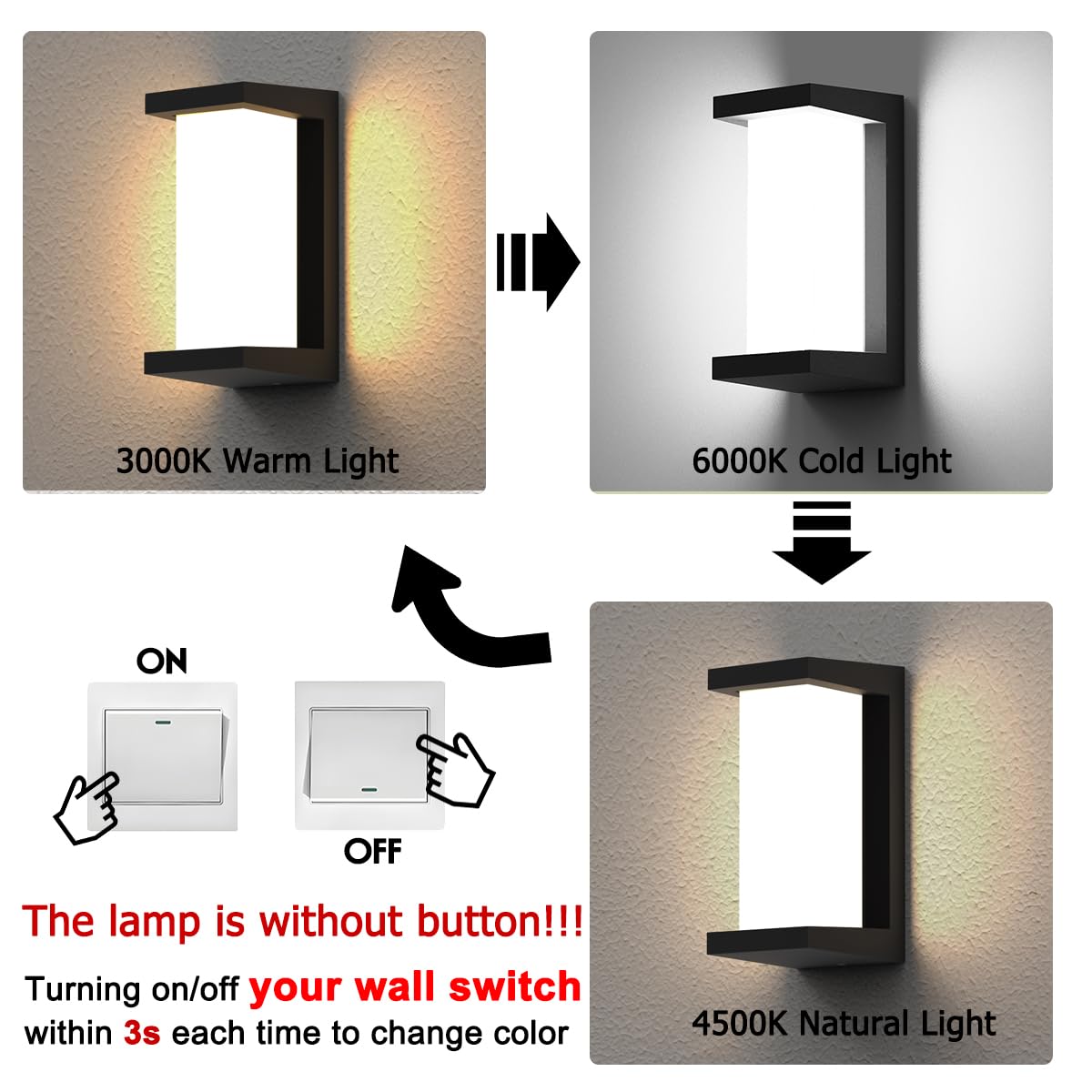 3000K Warm Light

6000K Cold Light

ON

OFF

4500K Natural Light

The lamp is without button!!!

Turning on/off your wall switch within 3s each time to change color