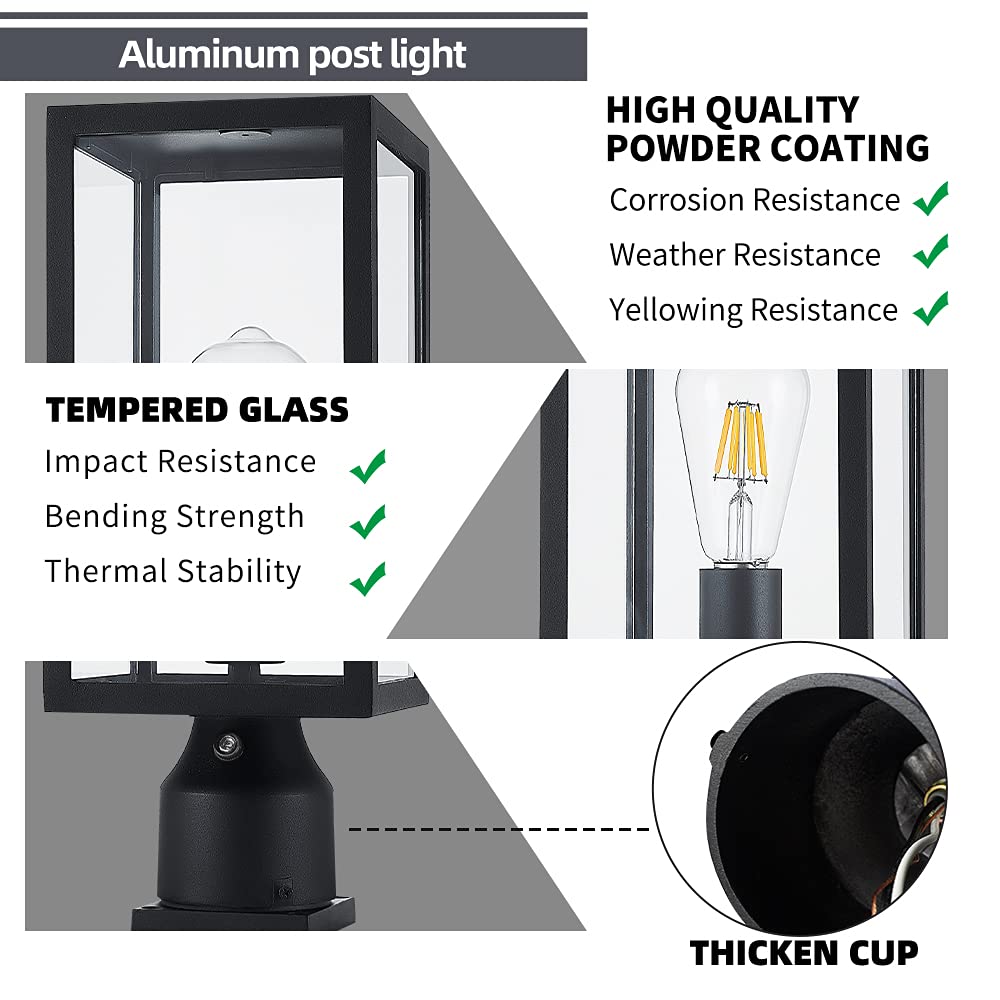 Aluminum post light

HIGH QUALITY POWDER COATING

Corrosion Resistance

Weather Resistance

Yellowing Resistance

TEMPERED GLASS

Impact Resistance

Bending Strength

Thermal Stability

THICKEN CUP