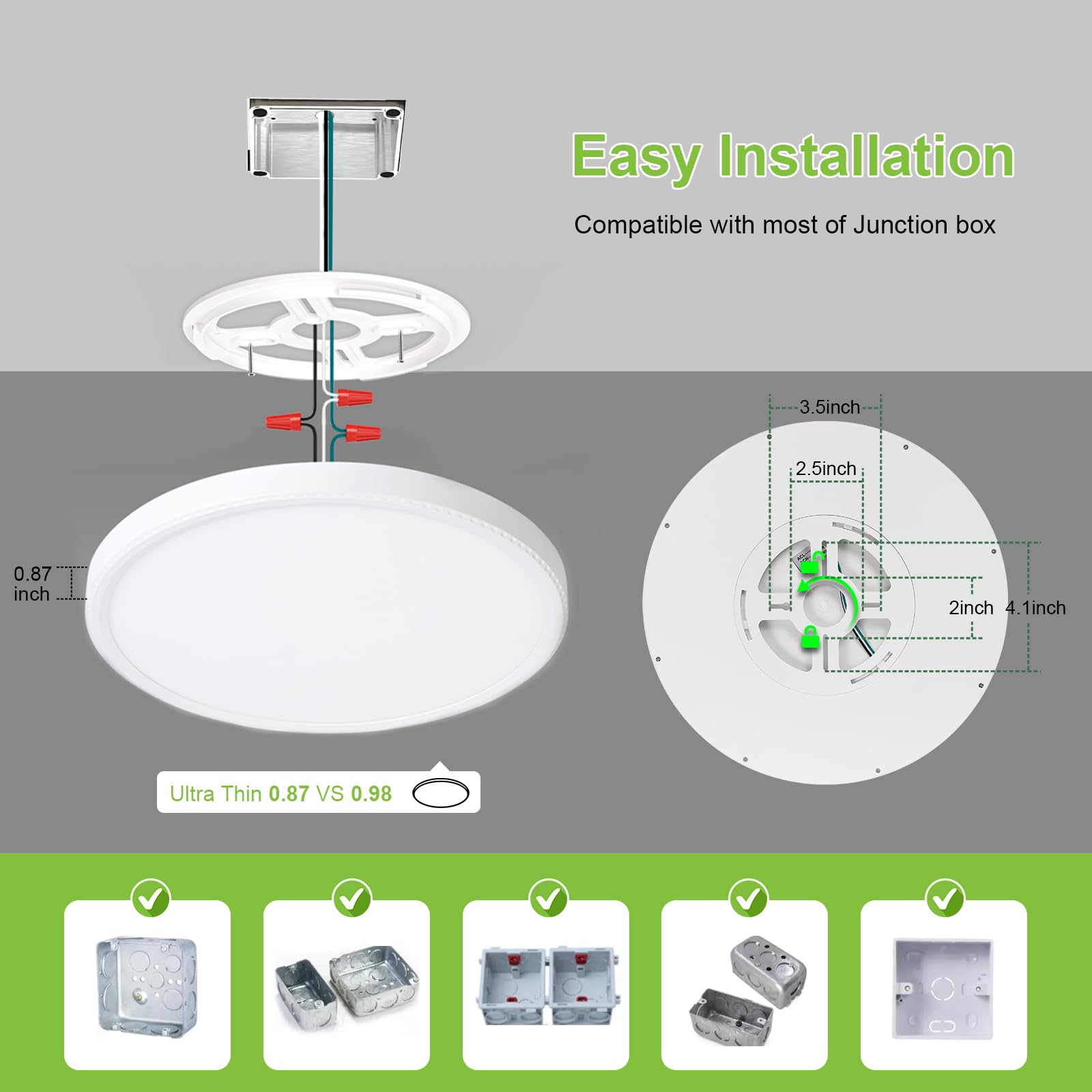 Easy Installation

Compatible with most of Junction box

0.87 inch

Ultra Thin 0.87 VS 0.98

3.5inch

2.5inch

2inch

4.1inch