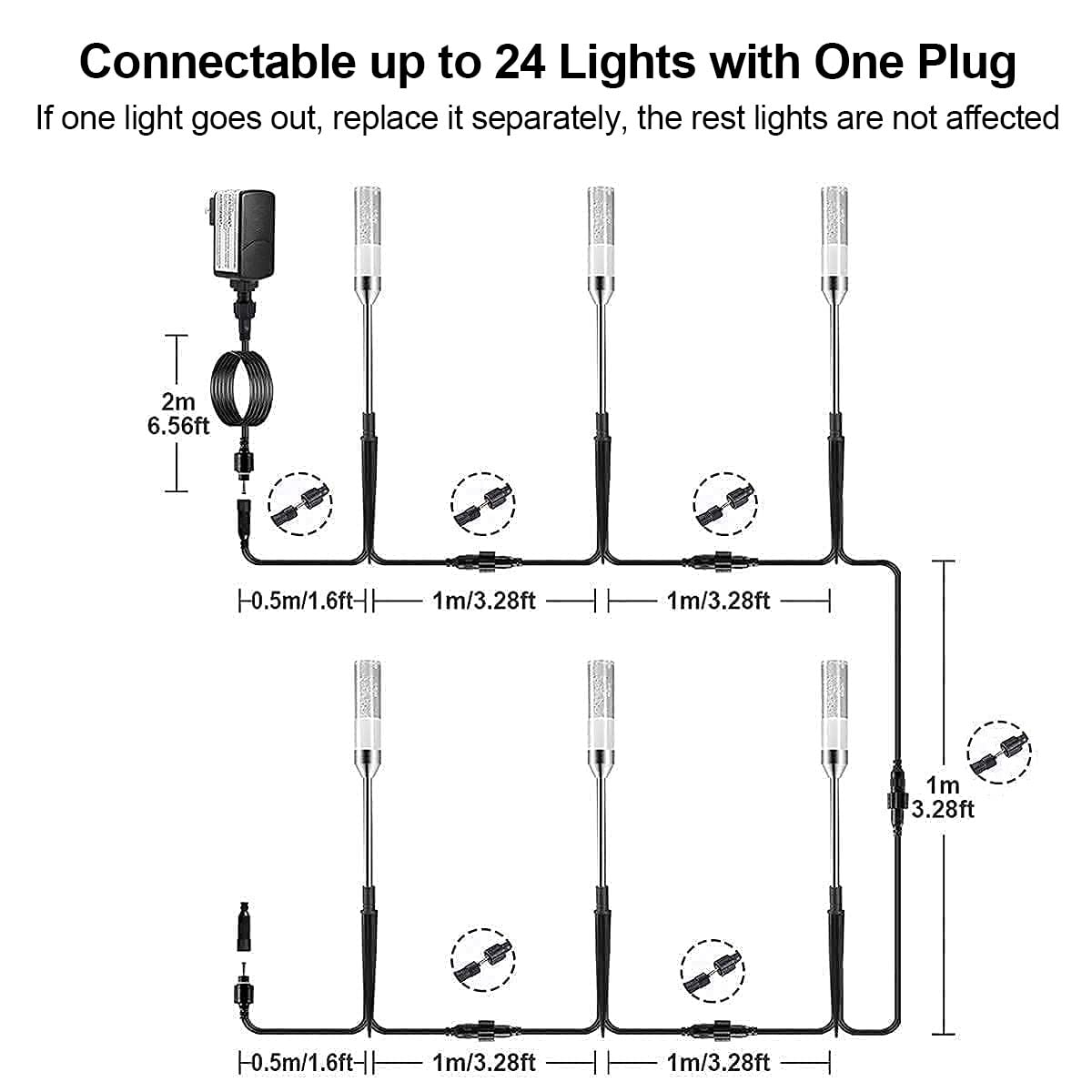 Connectable up to 24 Lights with One Plug

If one light goes out, replace it separately, the rest lights are not affected

2m
6.56ft

0.5m/1.6ft

1m/3.28ft

1m/3.28ft

1m
3.28ft

0.5m/1.6ft

1m/3.28ft

1m/3.28ft