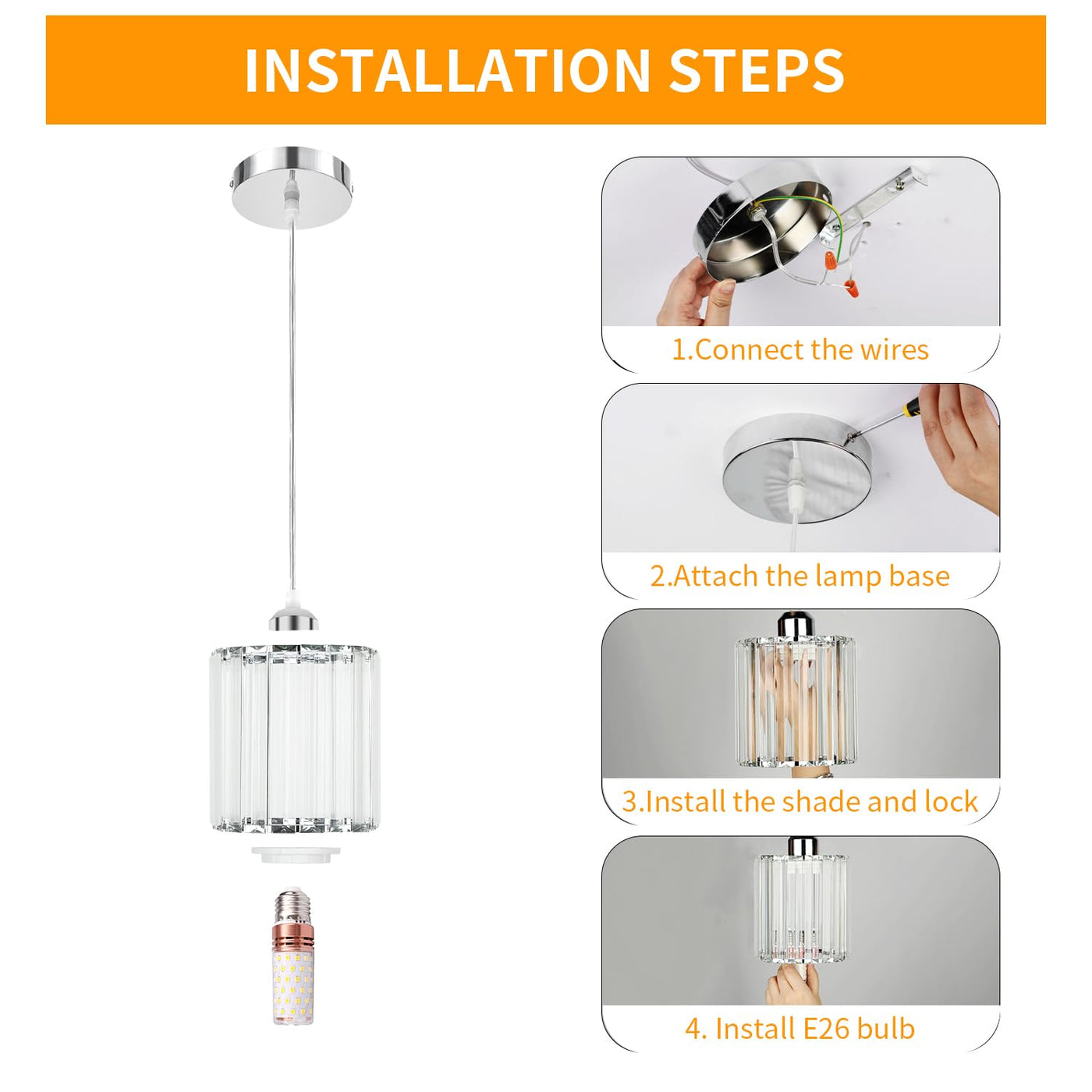 INSTALLATION STEPS

1.Connect the wires

2.Attach the lamp base

3.Install the shade and lock

4. Install E26 bulb