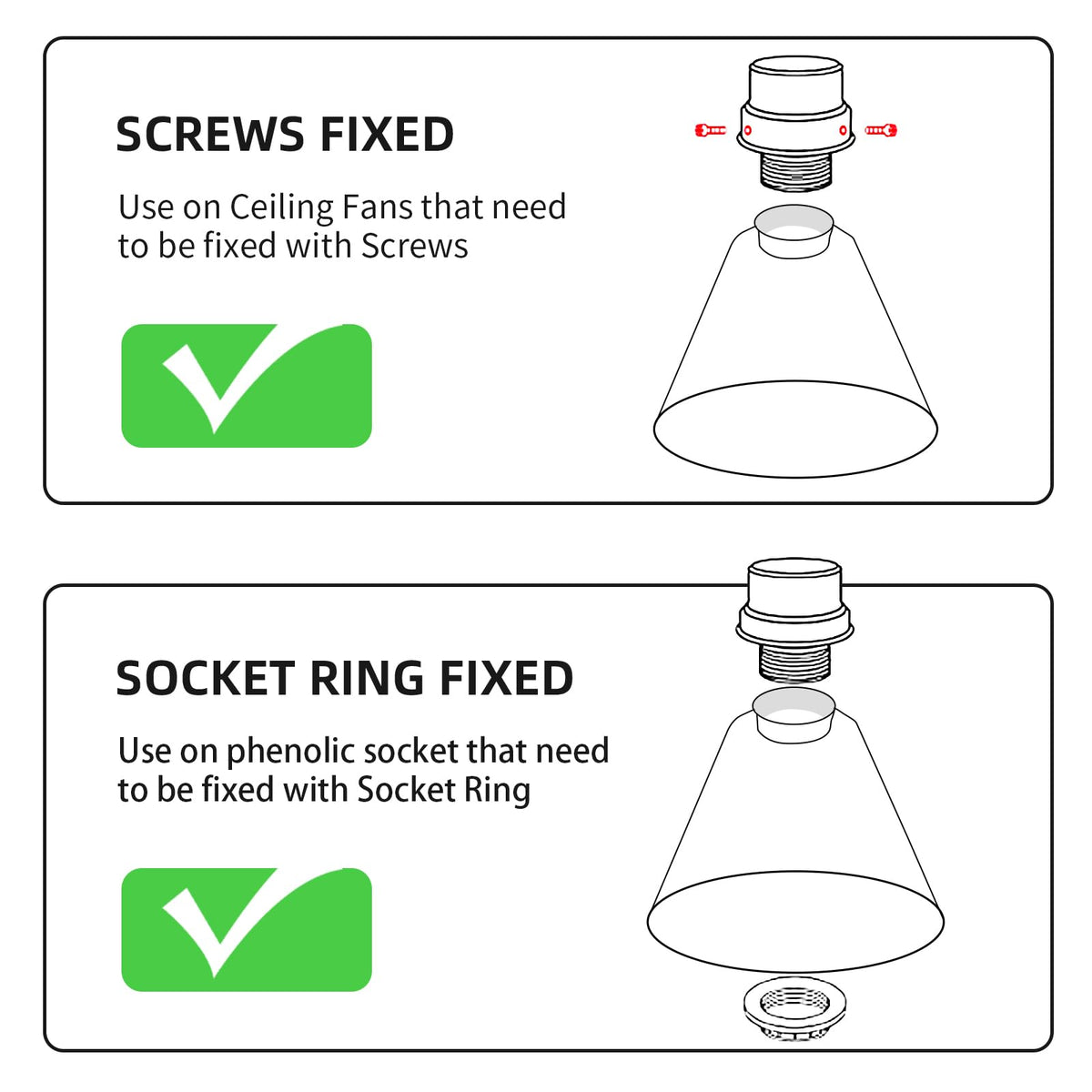 SCREWS FIXED

Use on Ceiling Fans that need to be fixed with Screws

SOCKET RING FIXED

Use on phenolic socket that need to be fixed with Socket Ring