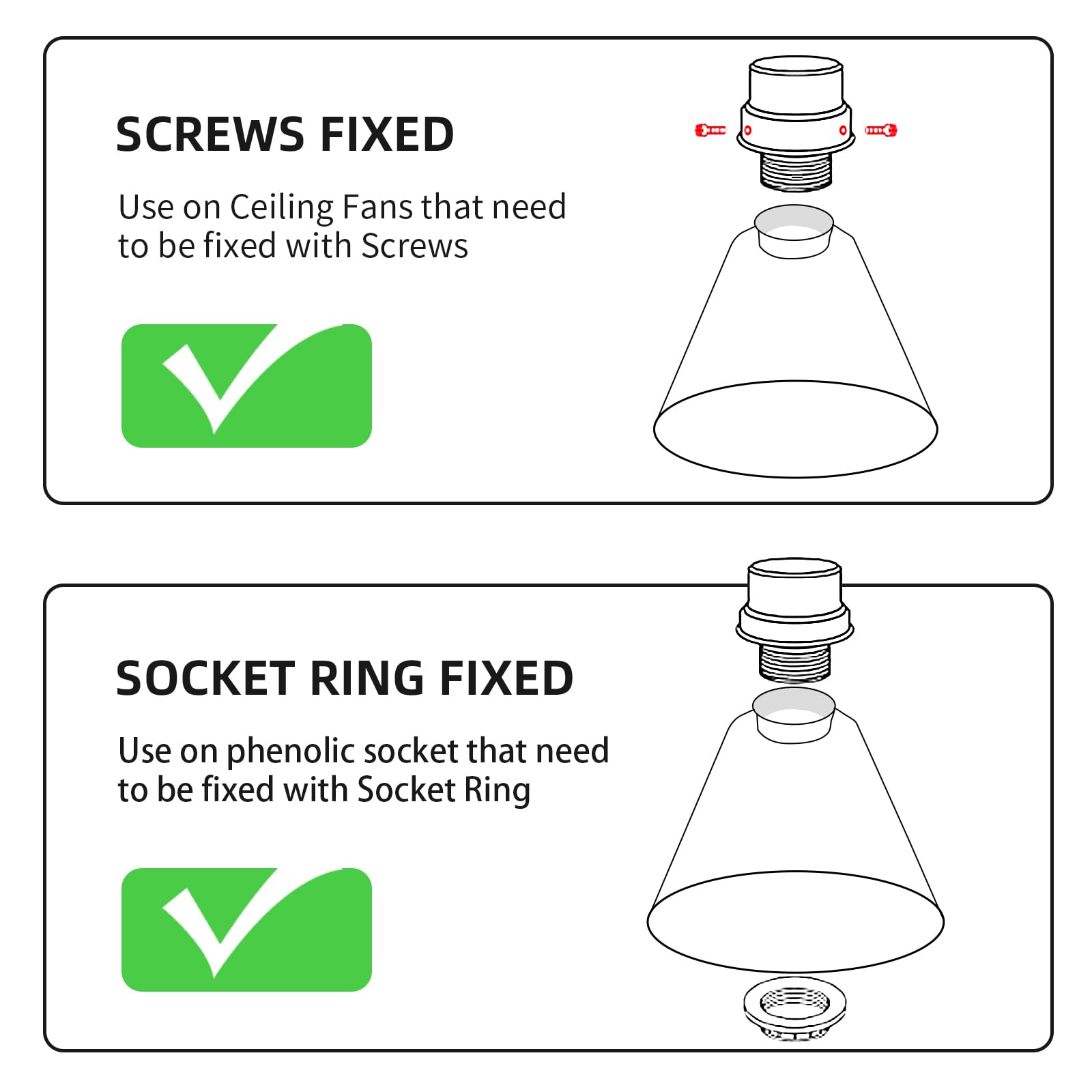 SCREWS FIXED

Use on Ceiling Fans that need to be fixed with Screws

SOCKET RING FIXED

Use on phenolic socket that need to be fixed with Socket Ring