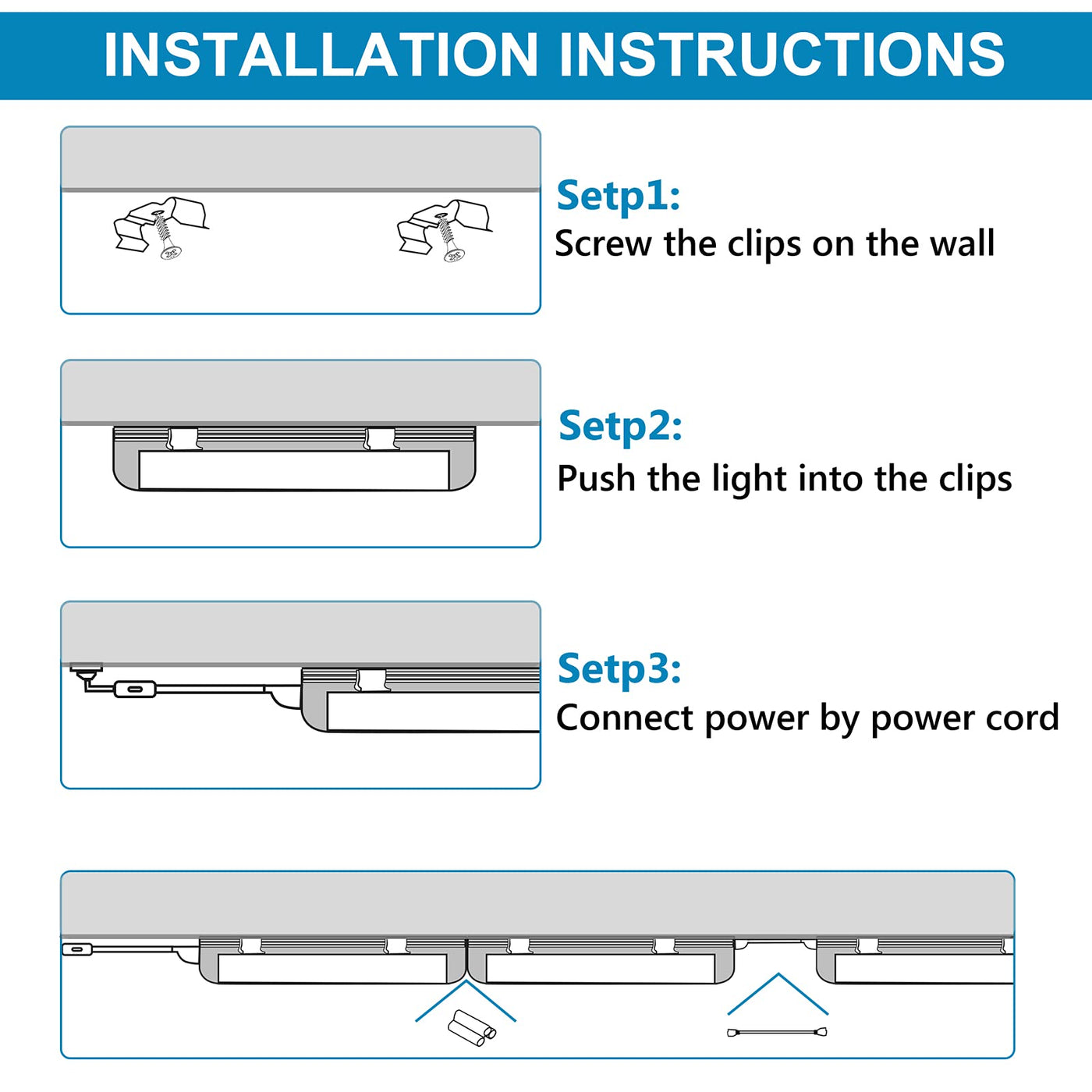 INSTALLATION INSTRUCTIONS

Setp1:
Screw the clips on the wall

Setp2:
Push the light into the clips

Setp3:
Connect power by power cord