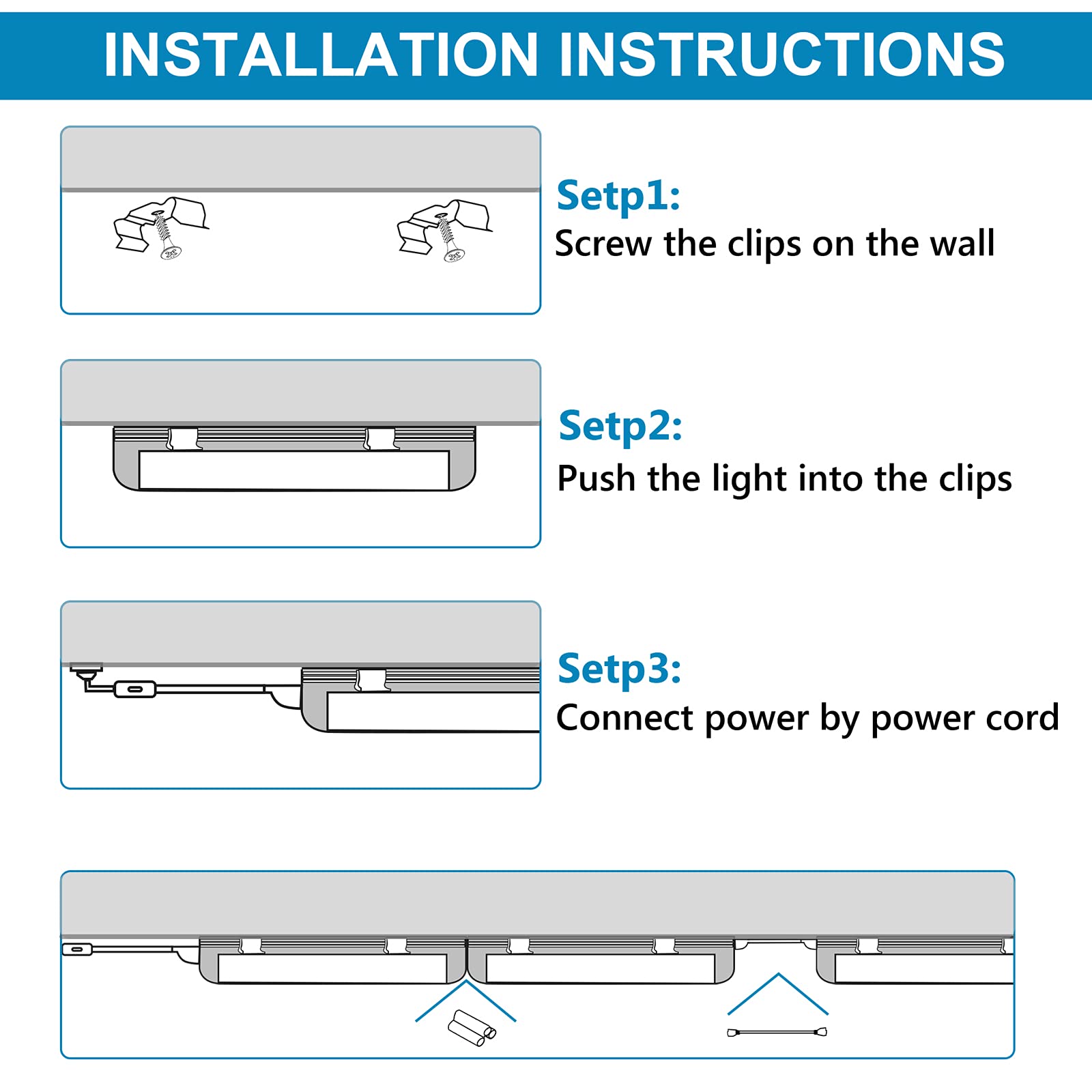 INSTALLATION INSTRUCTIONS

Setp1:
Screw the clips on the wall

Setp2:
Push the light into the clips

Setp3:
Connect power by power cord