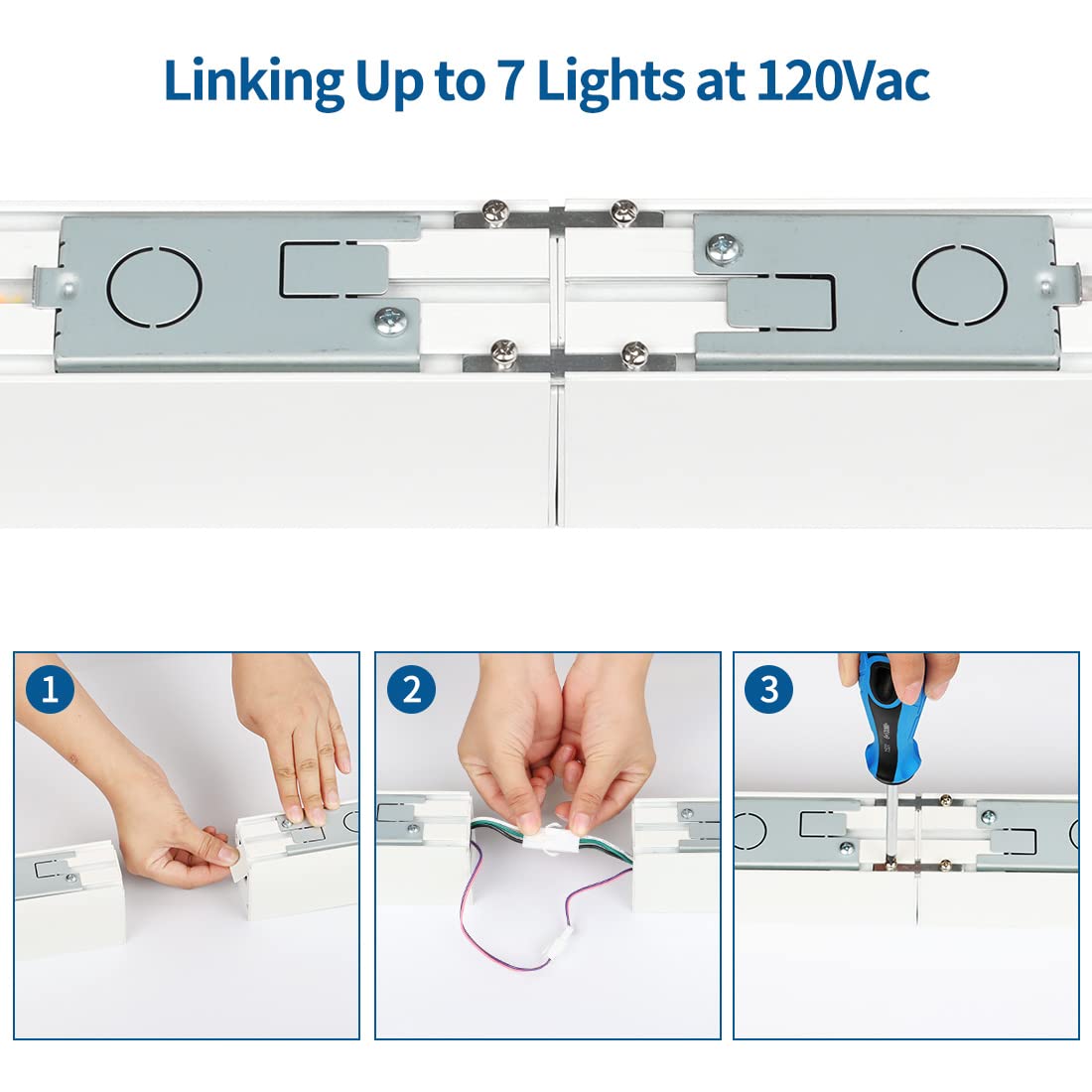 Linking Up to 7 Lights at 120Vac

1

2

3