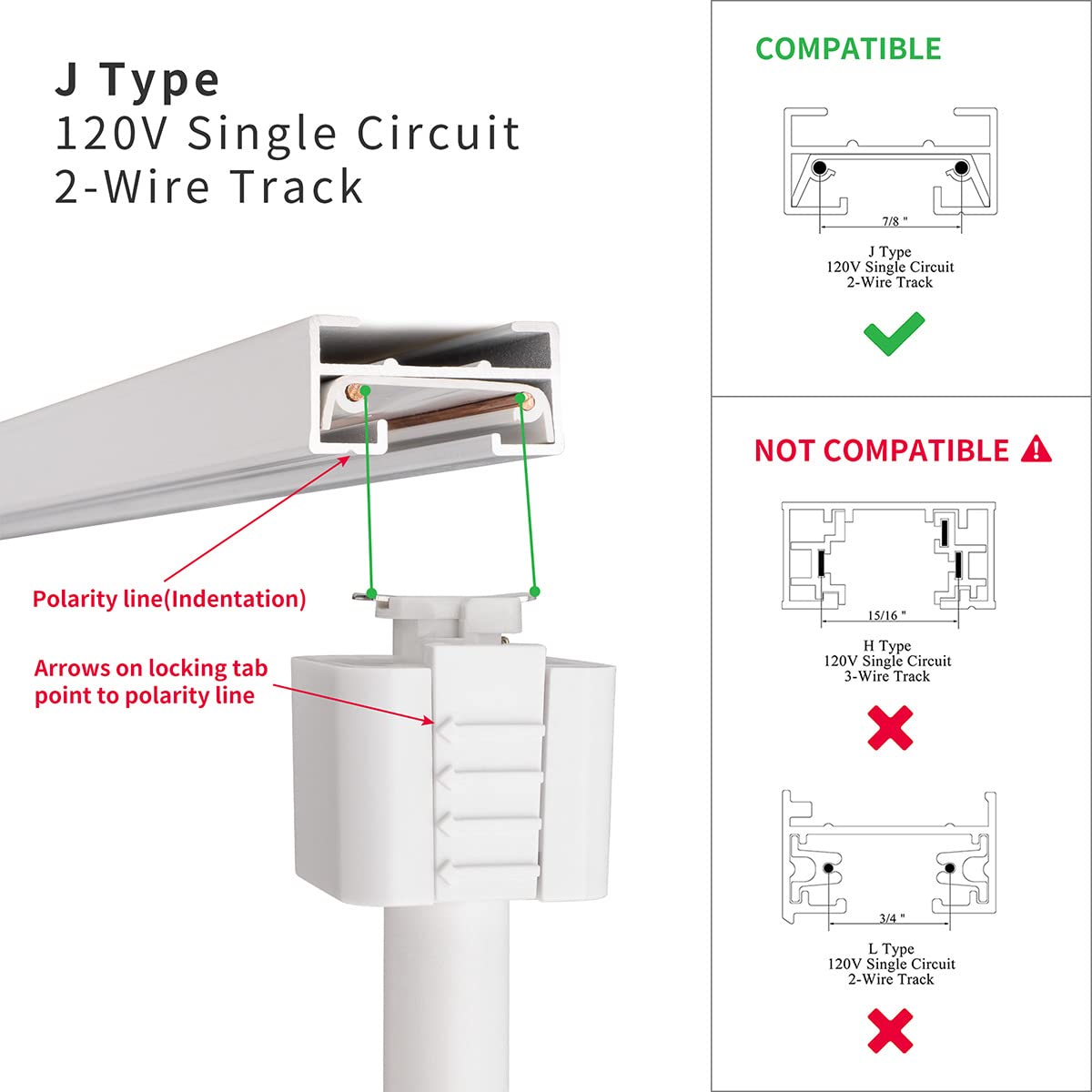 J Type
120V Single Circuit
2-Wire Track

Polarity line(Indentation)

Arrows on locking tab point to polarity line

COMPATIBLE

7/8 "

J Type
120V Single Circuit
2-Wire Track

NOT COMPATIBLE

15/16 "

H Type
120V Single Circuit
3-Wire Track

3/4 "

L Type
120V Single Circuit
2-Wire Track