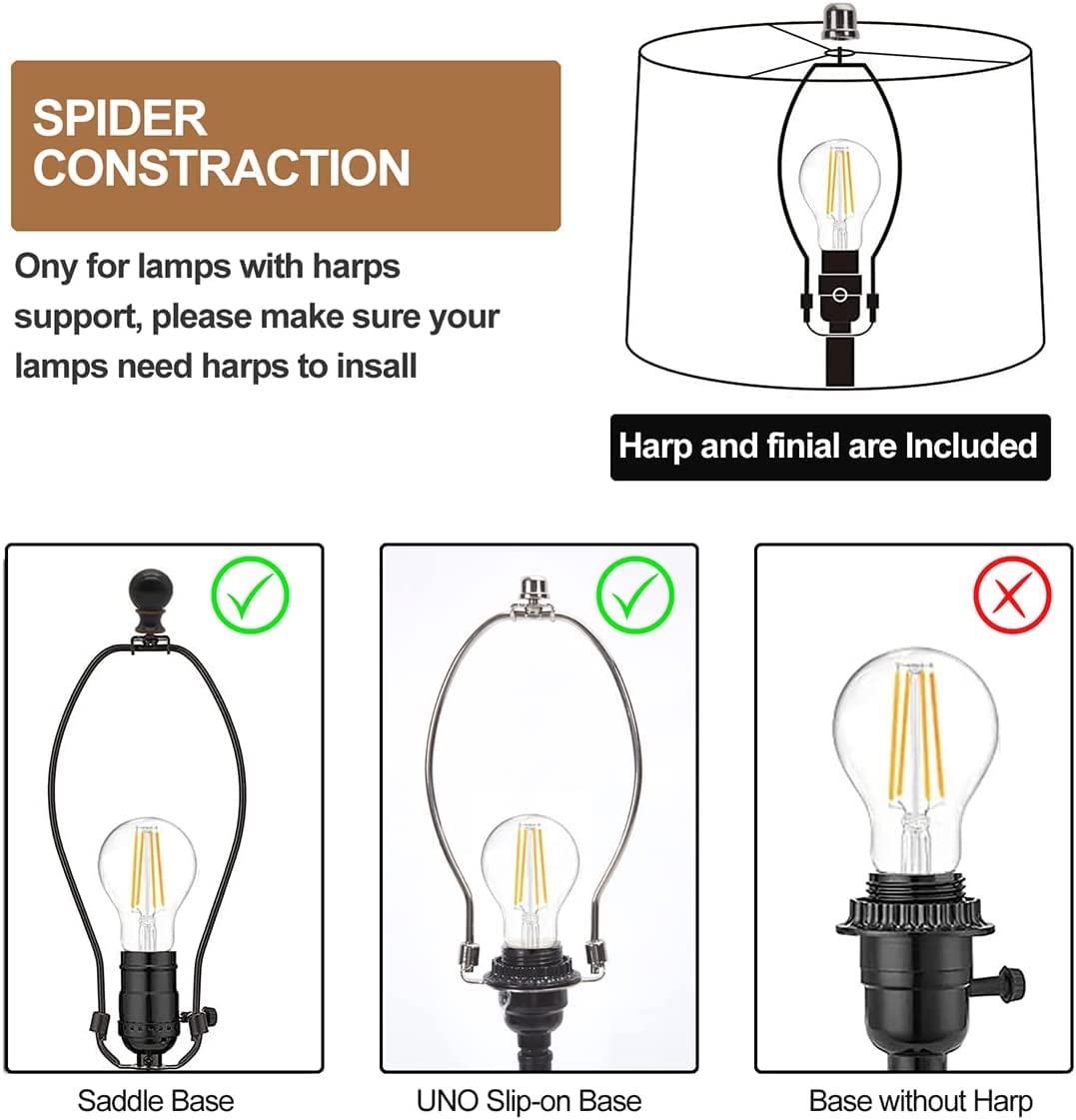 SPIDER CONSTRACTION

Ony for lamps with harps support, please make sure your lamps need harps to insall

Harp and finial are Included

Saddle Base

UNO Slip-on Base

Base without Harp