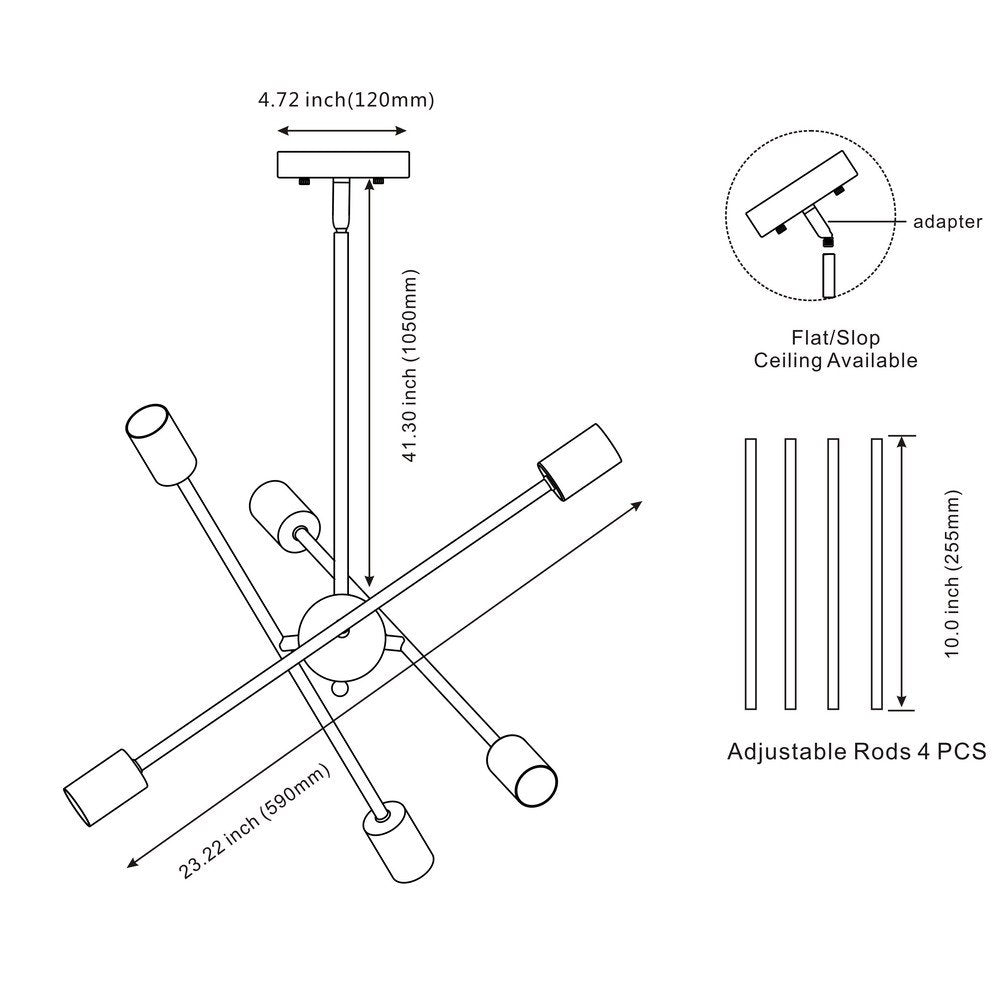 4.72 inch(120mm)

41.30 inch (1050mm)

23.22 inch (590mm)

adapter

Flat/Slop
Ceiling Available

10.0 inch (255mm)

Adjustable Rods 4 PCS