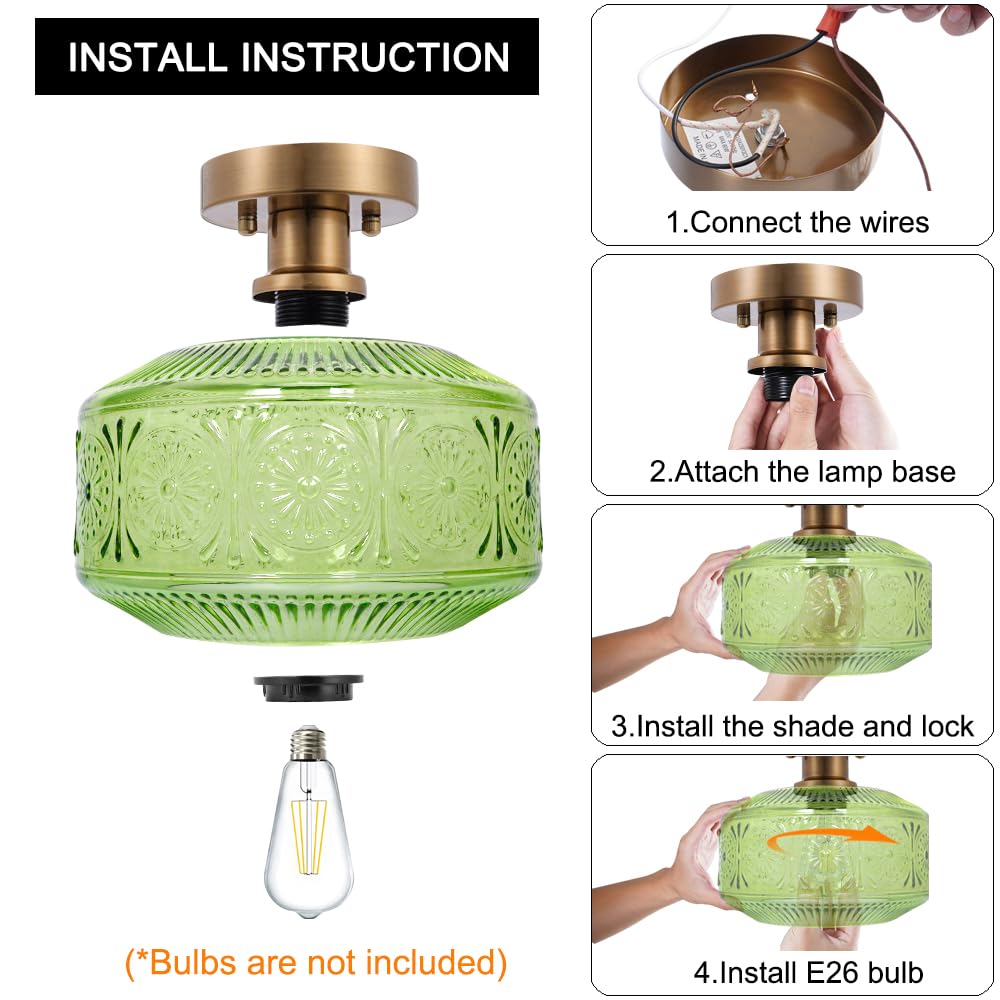 INSTALL INSTRUCTION

(*Bulbs are not included)

1.Connect the wires

2.Attach the lamp base

3.Install the shade and lock

4.Install E26 bulb