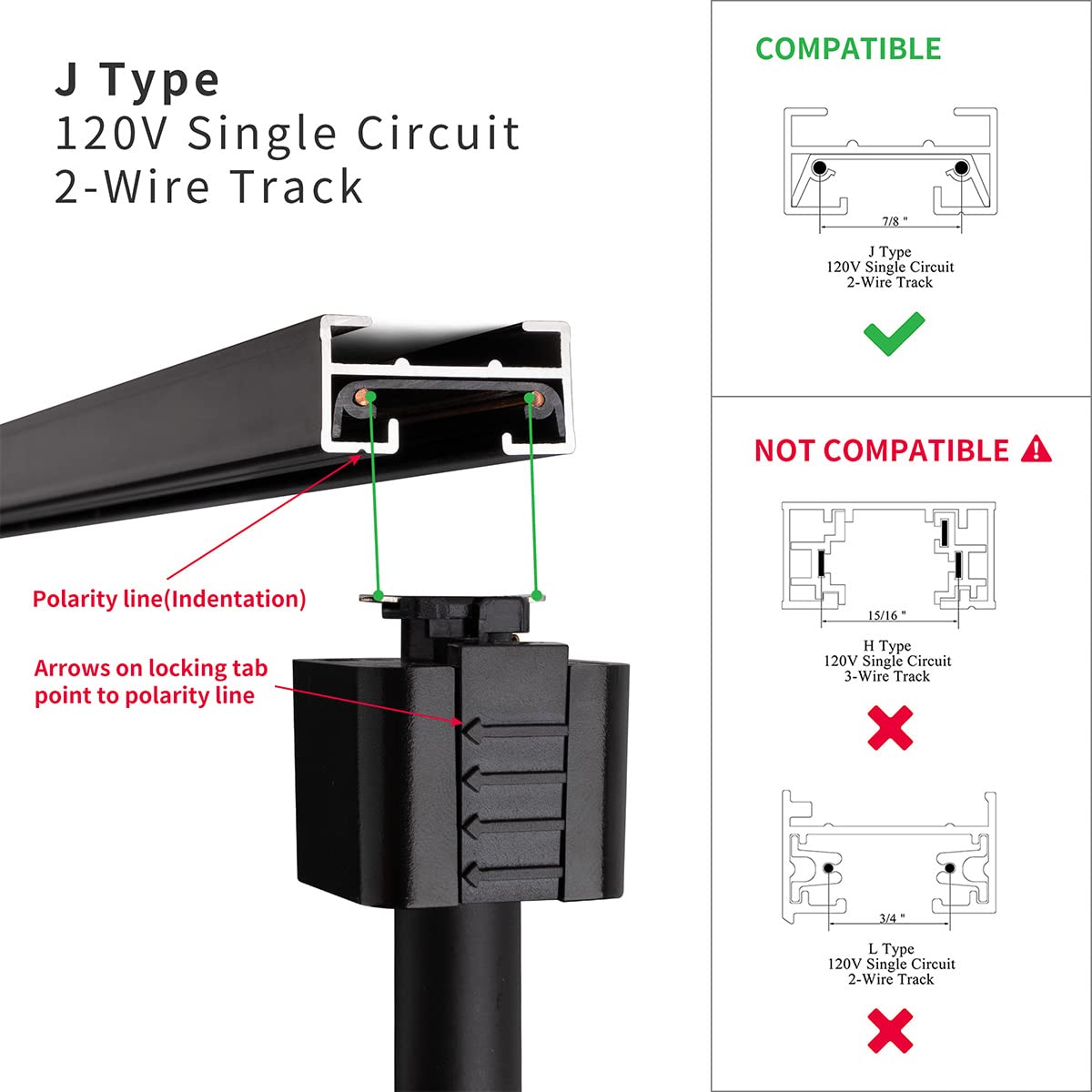 J Type
120V Single Circuit
2-Wire Track

Polarity line(Indentation)

Arrows on locking tab point to polarity line

COMPATIBLE

7/8 "

J Type
120V Single Circuit
2-Wire Track

NOT COMPATIBLE

15/16 "

H Type
120V Single Circuit
3-Wire Track

3/4 "

L Type
120V Single Circuit
2-Wire Track