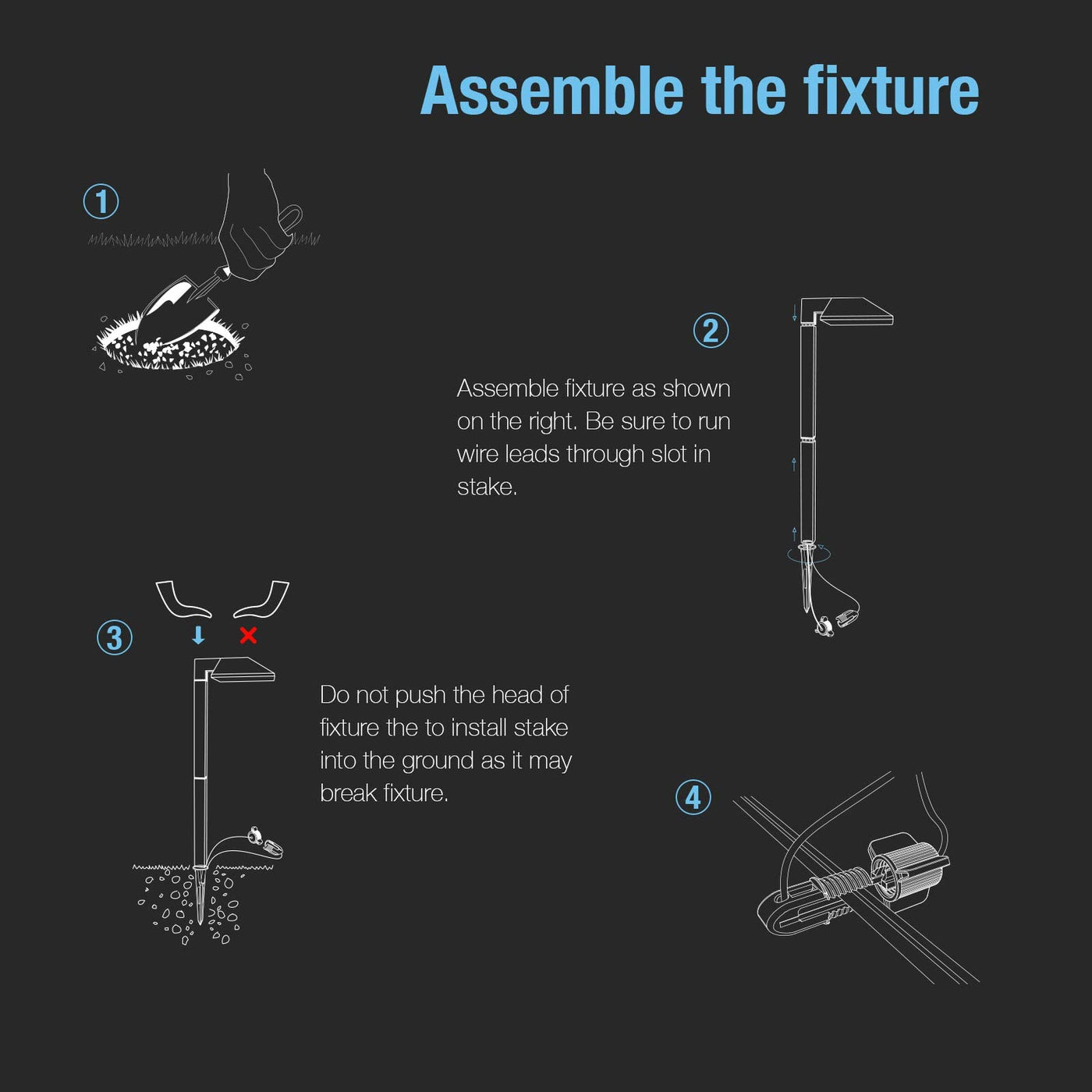 Assemble the fixture

①

②

Assemble fixture as shown on the right. Be sure to run wire leads through slot in stake.

③

Do not push the head of fixture the to install stake into the ground as it may break fixture.

④