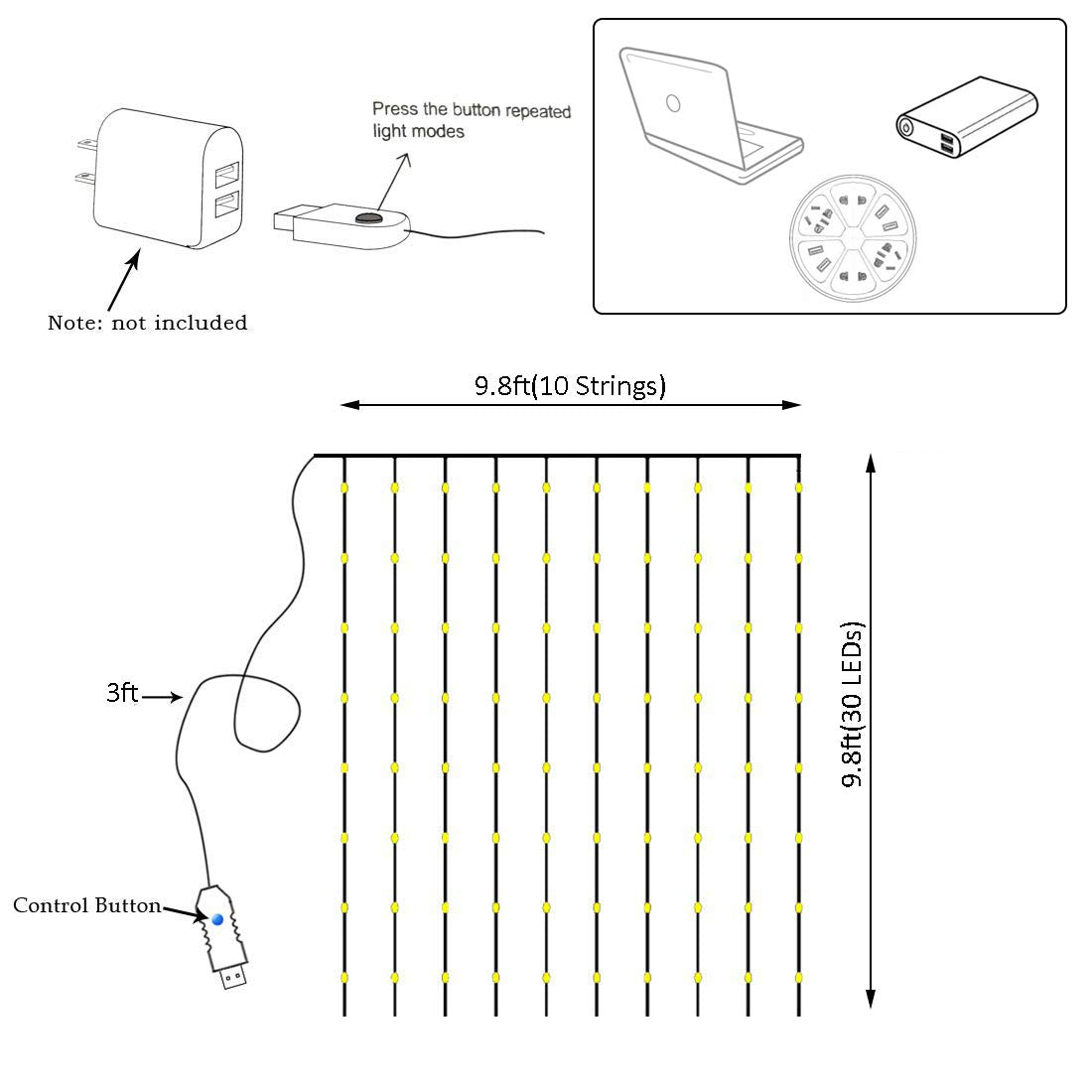 Press the button repeated light modes

Note: not included

9.8ft(10 Strings)

3ft

9.8ft(30 LEDs)

Control Button