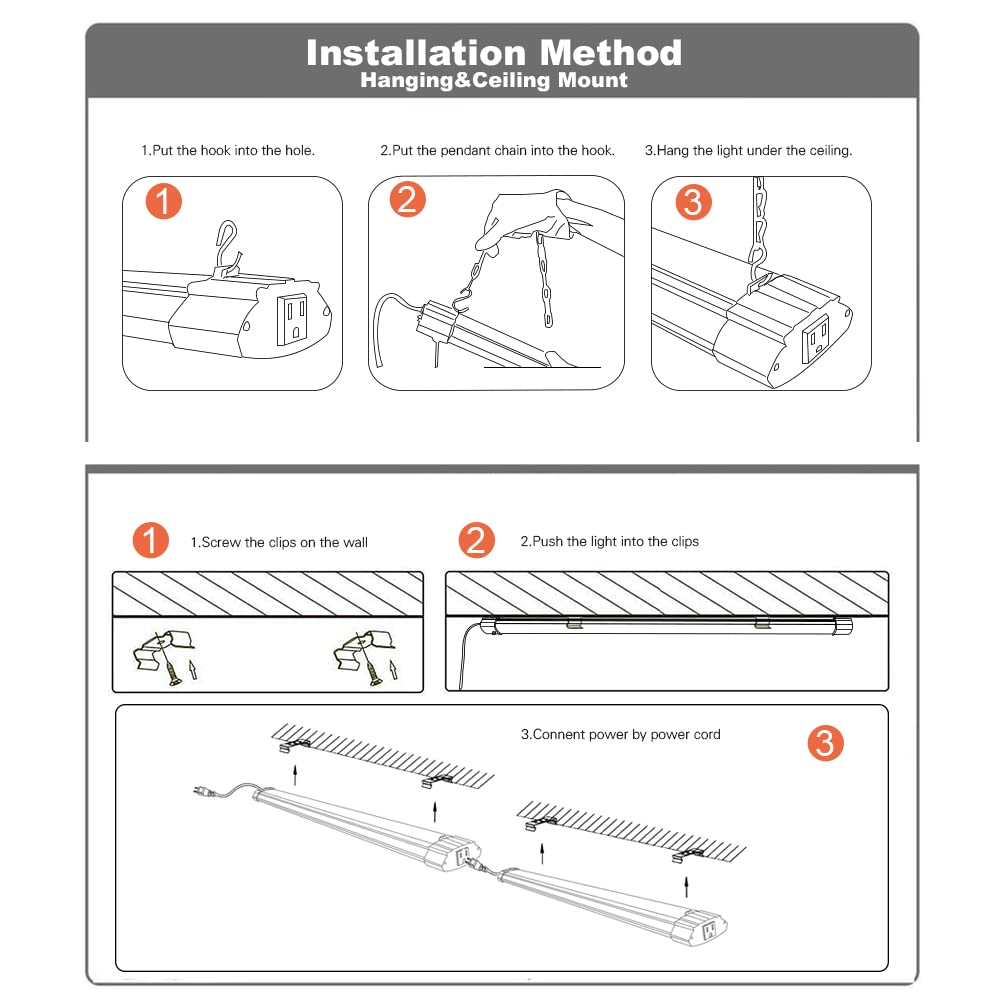 Installation Method
Hanging&Ceiling Mount

1.Put the hook into the hole.

2.Put the pendant chain into the hook.

3.Hang the light under the ceiling.

1

2

3

1

1.Screw the clips on the wall

2

2.Push the light into the clips

3.Connent power by power cord

3