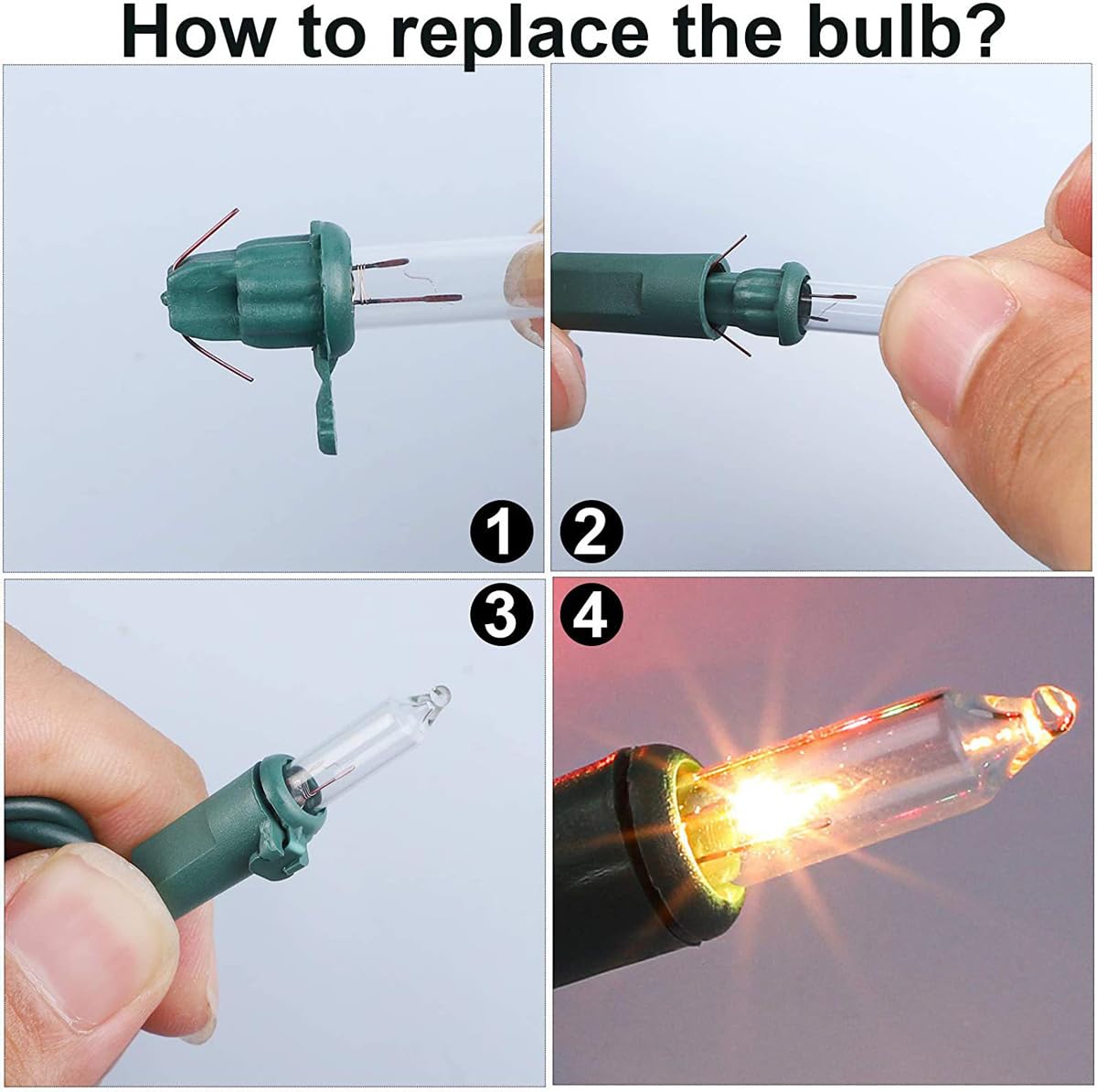 How to replace the bulb?

1

2

3

4